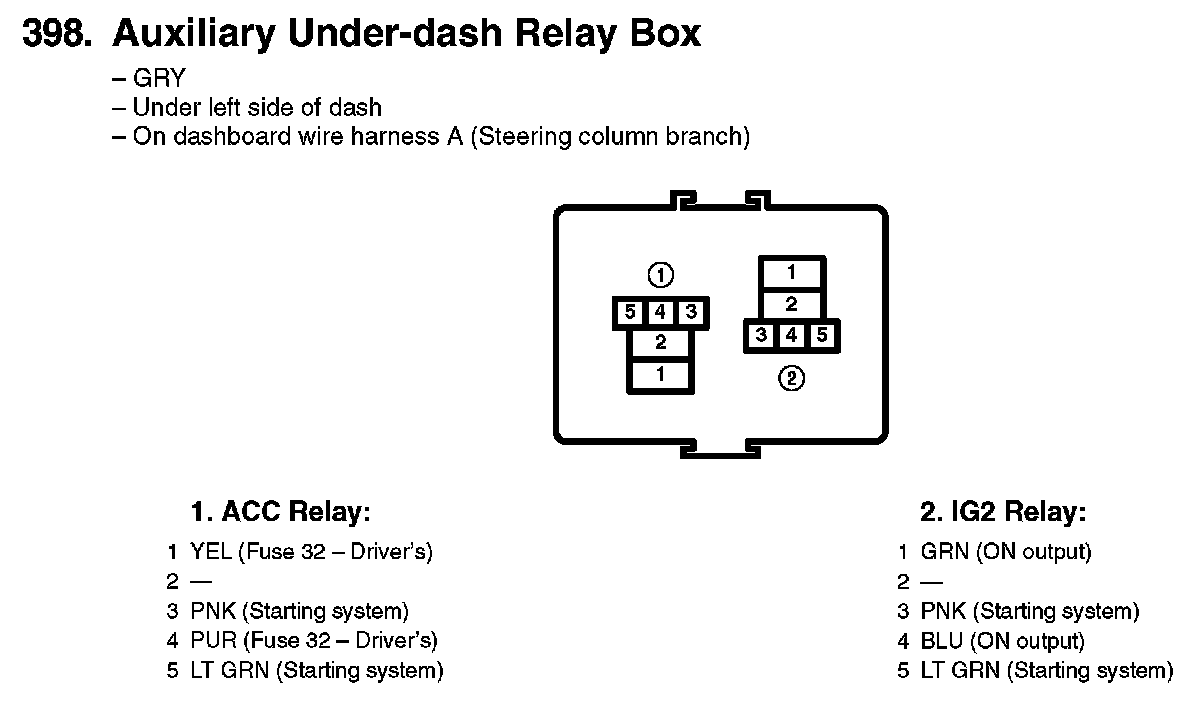 398. Auxiliary Under-dash Relay Box

– GRY
– Under left side of dash
– On dashboard wire harness A (Steering column branch)

①
5 4 3
2
1

1
2
3 4 5
②

1. ACC Relay:
1 YEL (Fuse 32 – Driver's)
2 —
3 PNK (Starting system)
4 PUR (Fuse 32 – Driver's)
5 LT GRN (Starting system)

2. IG2 Relay:
1 GRN (ON output)
2 —
3 PNK (Starting system)
4 BLU (ON output)
5 LT GRN (Starting system)