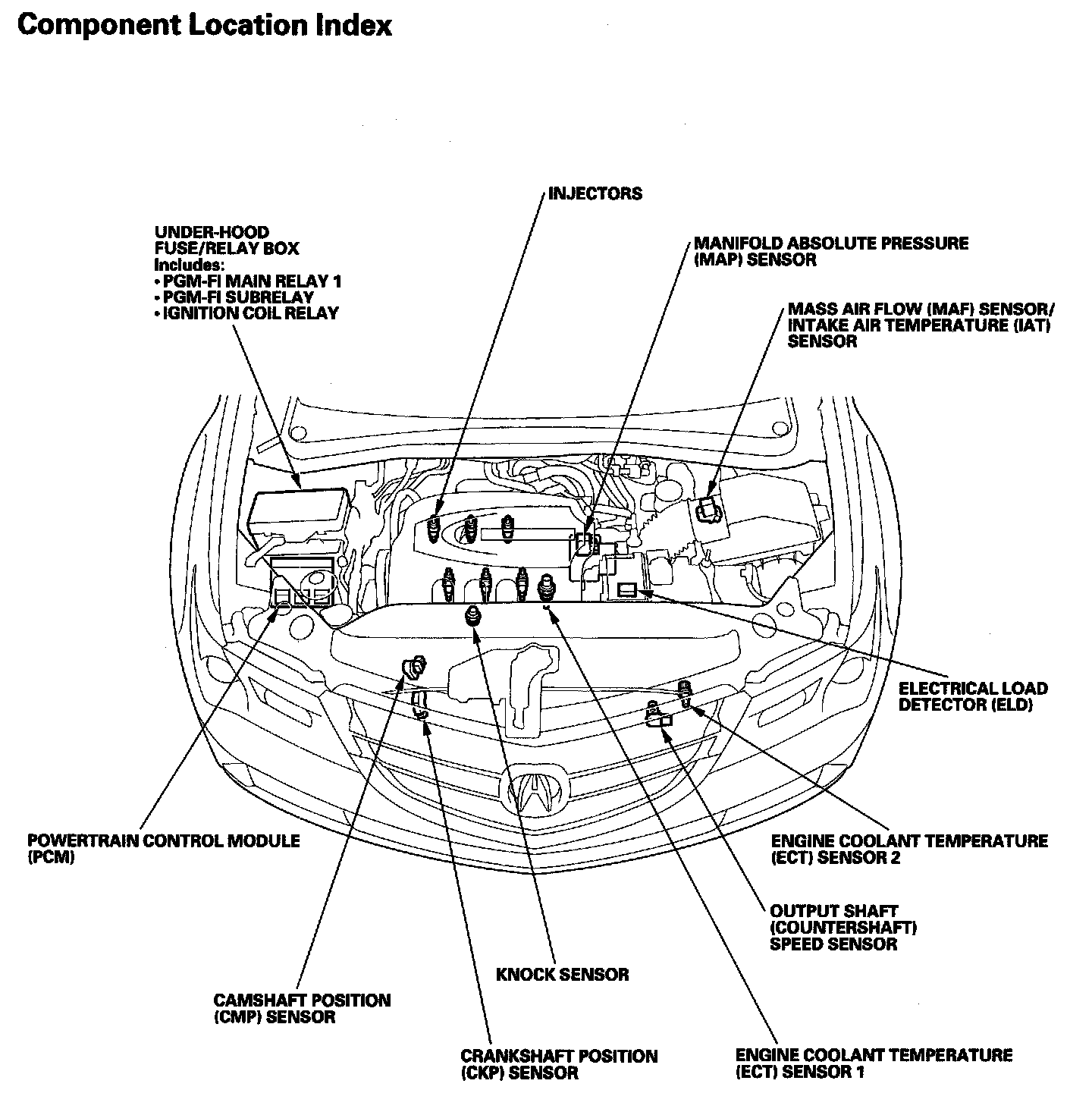 Component Location Index

INJECTORS

UNDER-HOOD FUSE/RELAY BOX
Includes:
• PGM-FI MAIN RELAY 1
• PGM-FI SUBRELAY
• IGNITION COIL RELAY

MANIFOLD ABSOLUTE PRESSURE (MAP) SENSOR

MASS AIR FLOW (MAF) SENSOR/ INTAKE AIR TEMPERATURE (IAT) SENSOR

ELECTRICAL LOAD DETECTOR (ELD)

POWERTRAIN CONTROL MODULE (PCM)

ENGINE COOLANT TEMPERATURE (ECT) SENSOR 2

OUTPUT SHAFT (COUNTERSHAFT) SPEED SENSOR

KNOCK SENSOR

CAMSHAFT POSITION (CMP) SENSOR

CRANKSHAFT POSITION (CKP) SENSOR

ENGINE COOLANT TEMPERATURE (ECT) SENSOR 1