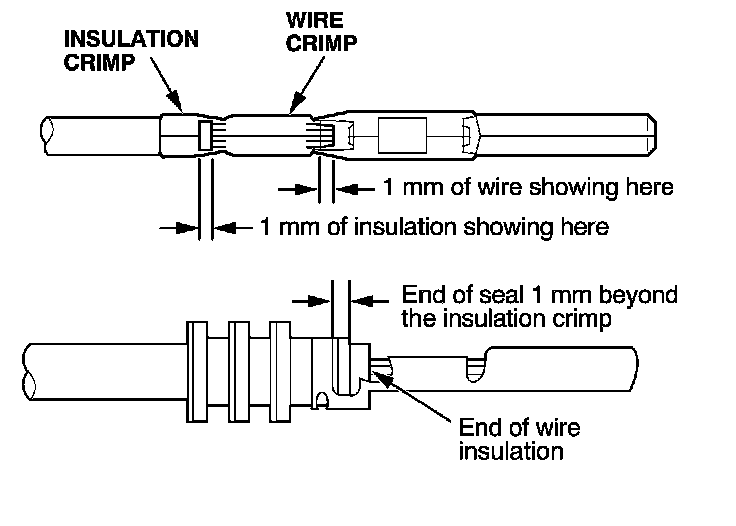 INSULATION CRIMP

WIRE CRIMP

1 mm of wire showing here

1 mm of insulation showing here

End of seal 1 mm beyond the insulation crimp

End of wire insulation