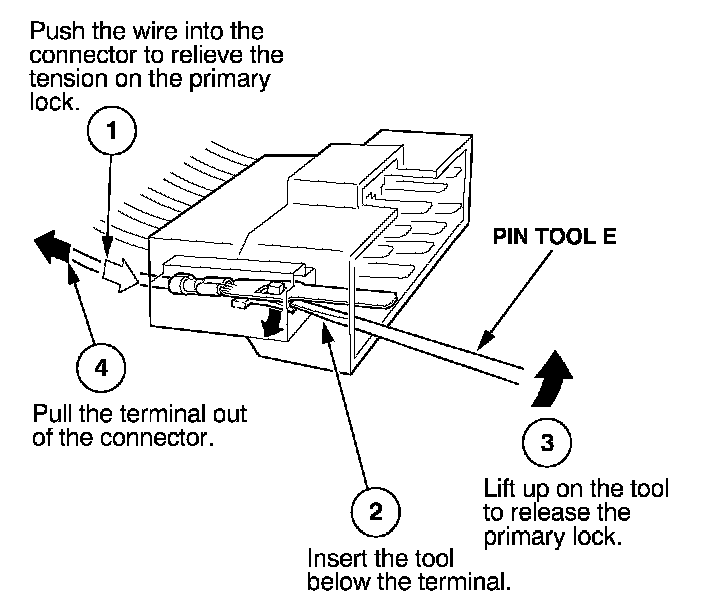 Push the wire into the connector to relieve the tension on the primary lock.

1

PIN TOOL E

4

Pull the terminal out of the connector.

3

Lift up on the tool to release the primary lock.

2

Insert the tool below the terminal.