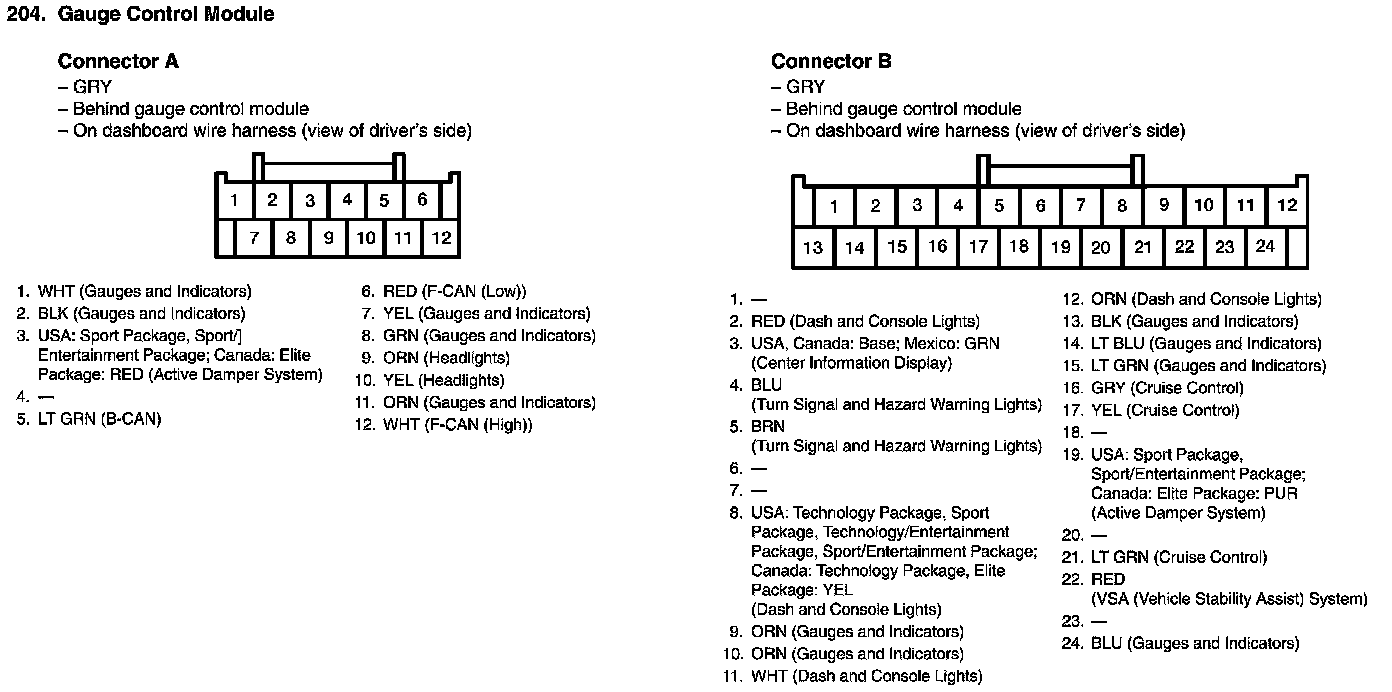 204. Gauge Control Module

Connector A
– GRY
– Behind gauge control module
– On dashboard wire harness (view of driver's side)

1 2 3 4 5 6
7 8 9 10 11 12

1. WHT (Gauges and Indicators)
2. BLK (Gauges and Indicators)
3. USA: Sport Package, Sport/] Entertainment Package; Canada: Elite Package: RED (Active Damper System)
4. —
5. LT GRN (B-CAN)

6. RED (F-CAN (Low))
7. YEL (Gauges and Indicators)
8. GRN (Gauges and Indicators)
9. ORN (Headlights)
10. YEL (Headlights)
11. ORN (Gauges and Indicators)
12. WHT (F-CAN (High))

Connector B
– GRY
– Behind gauge control module
– On dashboard wire harness (view of driver's side)

1 2 3 4 5 6 7 8 9 10 11 12
13 14 15 16 17 18 19 20 21 22 23 24

1. —
2. RED (Dash and Console Lights)
3. USA, Canada: Base; Mexico: GRN (Center Information Display)
4. BLU (Turn Signal and Hazard Warning Lights)
5. BRN (Turn Signal and Hazard Warning Lights)
6. —
7. —
8. USA: Technology Package, Sport Package, Technology/Entertainment Package, Sport/Entertainment Package; Canada: Technology Package, Elite Package: YEL (Dash and Console Lights)
9. ORN (Gauges and Indicators)
10. ORN (Gauges and Indicators)
11. WHT (Dash and Console Lights)

12. ORN (Dash and Console Lights)
13. BLK (Gauges and Indicators)
14. LT BLU (Gauges and Indicators)
15. LT GRN (Gauges and Indicators)
16. GRY (Cruise Control)
17. YEL (Cruise Control)
18. —
19. USA: Sport Package, Sport/Entertainment Package; Canada: Elite Package: PUR (Active Damper System)
20. —
21. LT GRN (Cruise Control)
22. RED (VSA (Vehicle Stability Assist) System)
23. —
24. BLU (Gauges and Indicators)