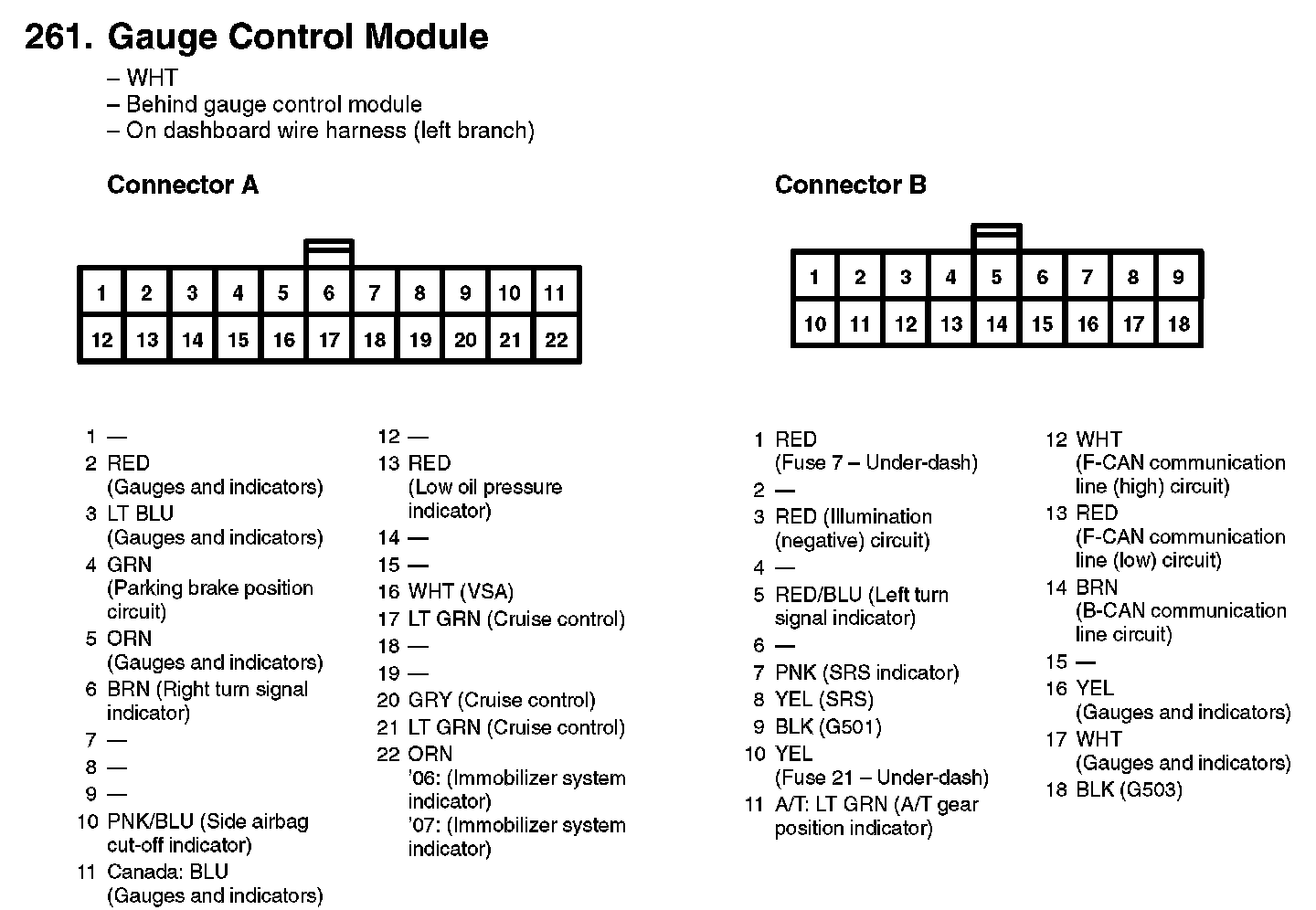 261. Gauge Control Module
– WHT
– Behind gauge control module
– On dashboard wire harness (left branch)

Connector A

| 1 | 2 | 3 | 4 | 5 | 6 | 7 | 8 | 9 | 10 | 11 |
|---|---|---|---|---|---|---|---|---|---|---|
| 12 | 13 | 14 | 15 | 16 | 17 | 18 | 19 | 20 | 21 | 22 |

1 —
2 RED (Gauges and indicators)
3 LT BLU (Gauges and indicators)
4 GRN (Parking brake position circuit)
5 ORN (Gauges and indicators)
6 BRN (Right turn signal indicator)
7 —
8 —
9 —
10 PNK/BLU (Side airbag cut-off indicator)
11 Canada: BLU (Gauges and indicators)

12 —
13 RED (Low oil pressure indicator)
14 —
15 —
16 WHT (VSA)
17 LT GRN (Cruise control)
18 —
19 —
20 GRY (Cruise control)
21 LT GRN (Cruise control)
22 ORN
'06: (Immobilizer system indicator)
'07: (Immobilizer system indicator)

Connector B

| 1 | 2 | 3 | 4 | 5 | 6 | 7 | 8 | 9 |
|---|---|---|---|---|---|---|---|---|
| 10 | 11 | 12 | 13 | 14 | 15 | 16 | 17 | 18 |

1 RED (Fuse 7 – Under-dash)
2 —
3 RED (Illumination (negative) circuit)
4 —
5 RED/BLU (Left turn signal indicator)
6 —
7 PNK (SRS indicator)
8 YEL (SRS)
9 BLK (G501)
10 YEL (Fuse 21 – Under-dash)
11 A/T: LT GRN (A/T gear position indicator)

12 WHT (F-CAN communication line (high) circuit)
13 RED (F-CAN communication line (low) circuit)
14 BRN (B-CAN communication line circuit)
15 —
16 YEL (Gauges and indicators)
17 WHT (Gauges and indicators)
18 BLK (G503)