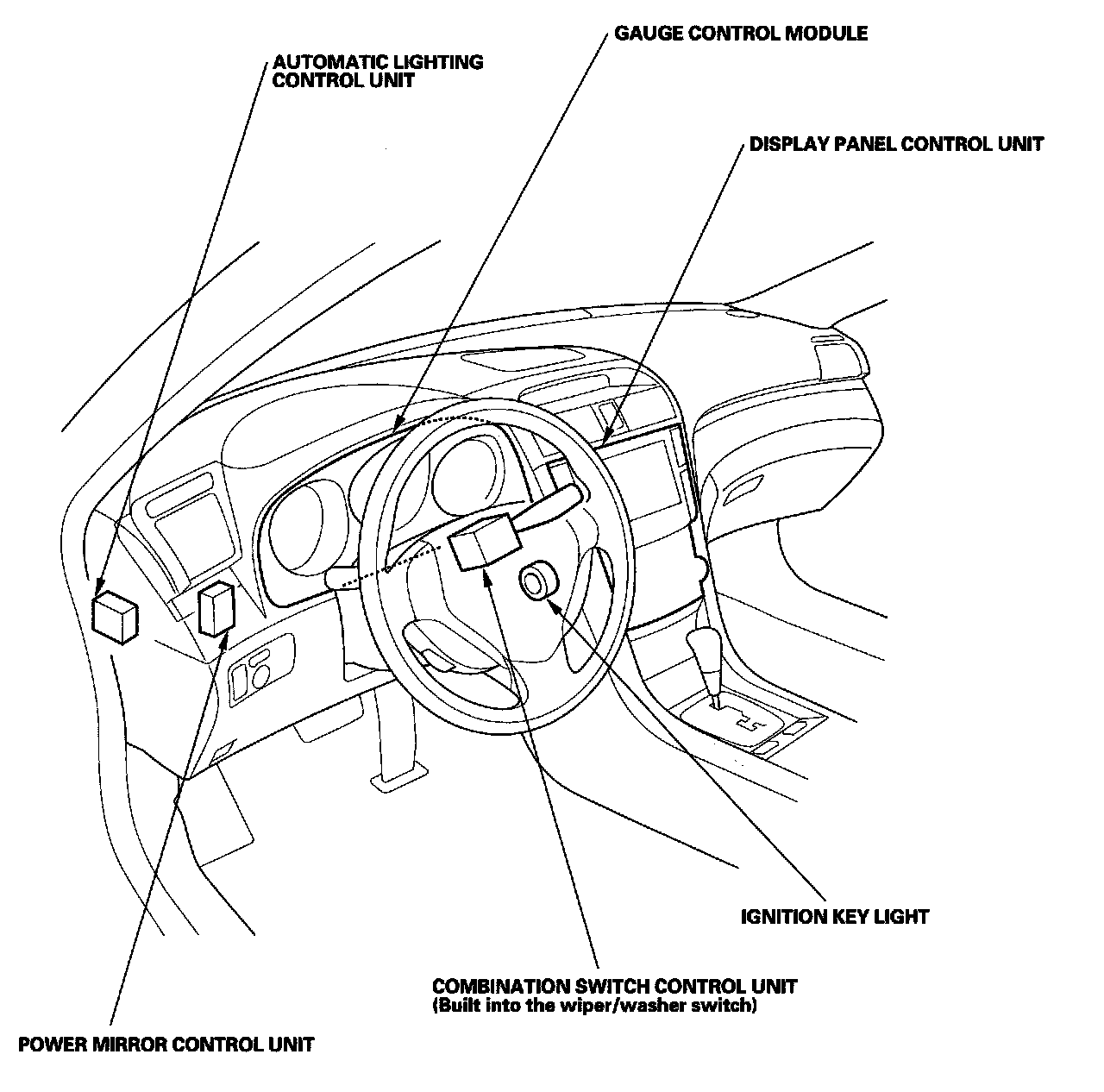 GAUGE CONTROL MODULE

AUTOMATIC LIGHTING CONTROL UNIT

DISPLAY PANEL CONTROL UNIT

IGNITION KEY LIGHT

COMBINATION SWITCH CONTROL UNIT
(Built into the wiper/washer switch)

POWER MIRROR CONTROL UNIT