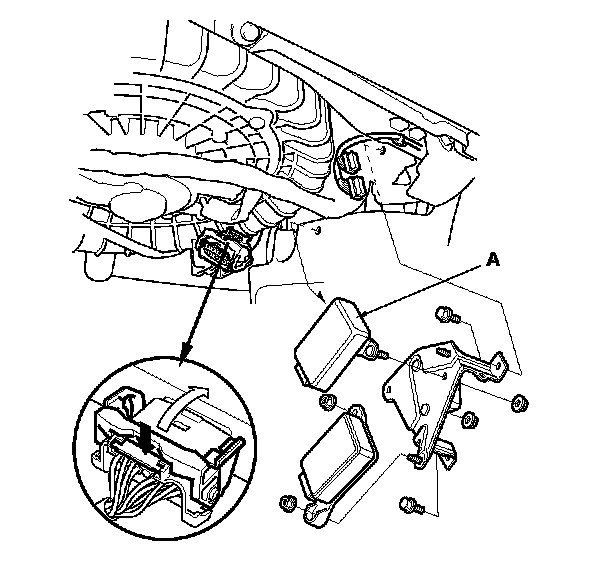 A