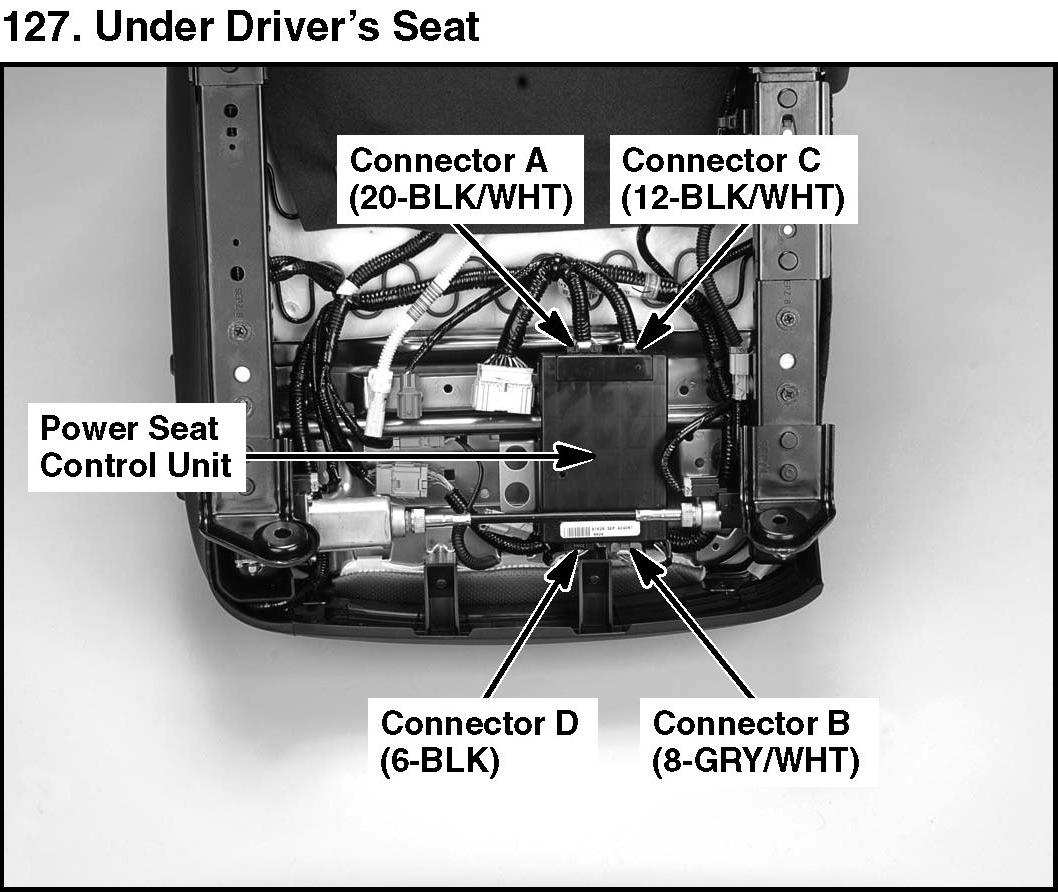 127. Under Driver's Seat

Connector A (20-BLK/WHT)

Connector C (12-BLK/WHT)

Power Seat Control Unit

Connector D (6-BLK)

Connector B (8-GRY/WHT)