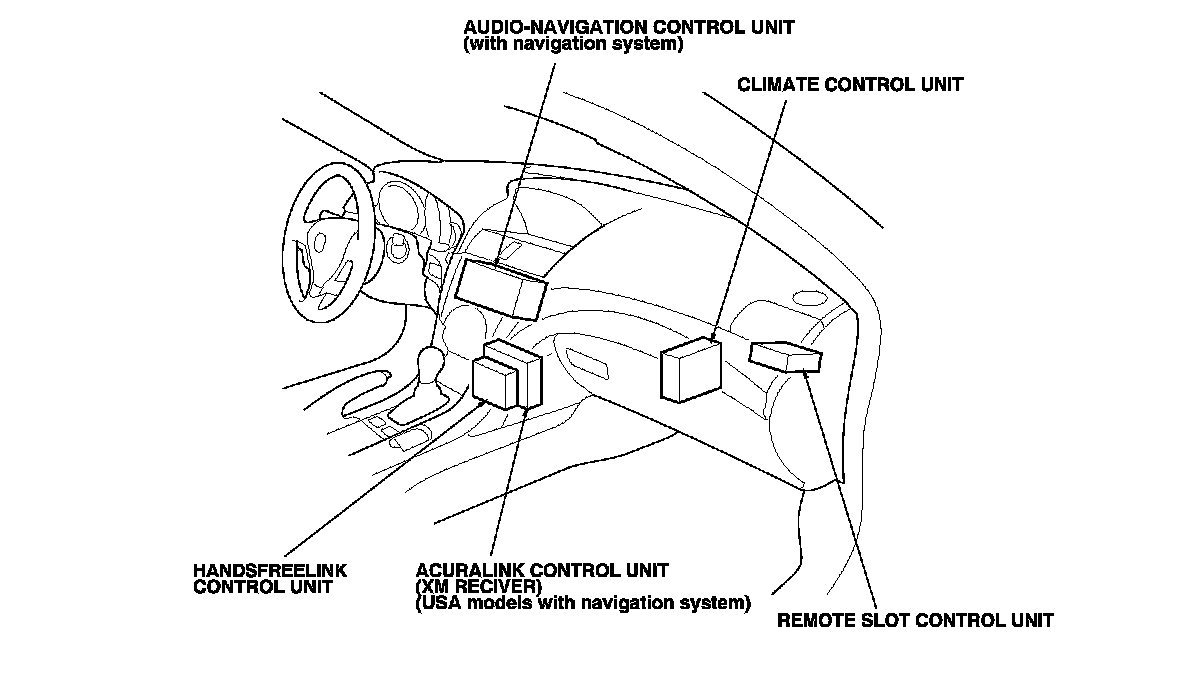 AUDIO-NAVIGATION CONTROL UNIT
(with navigation system)

CLIMATE CONTROL UNIT

HANDSFREELINK
CONTROL UNIT

ACURALINK CONTROL UNIT
(XM RECIVER)
(USA models with navigation system)

REMOTE SLOT CONTROL UNIT