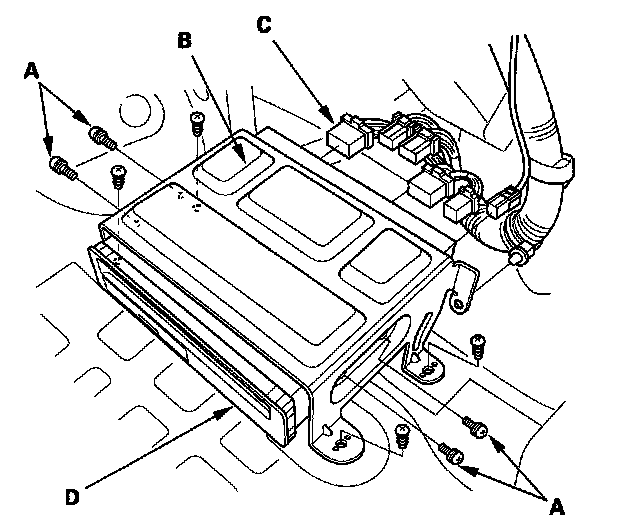 A
B
C
D
A