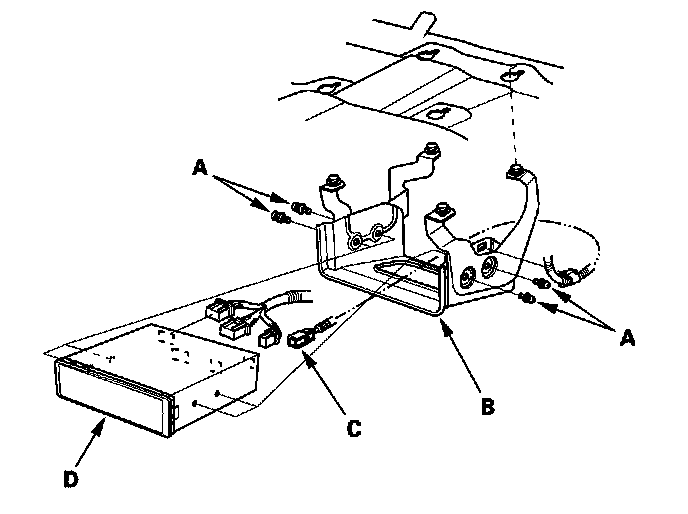 A
A
B
C
D