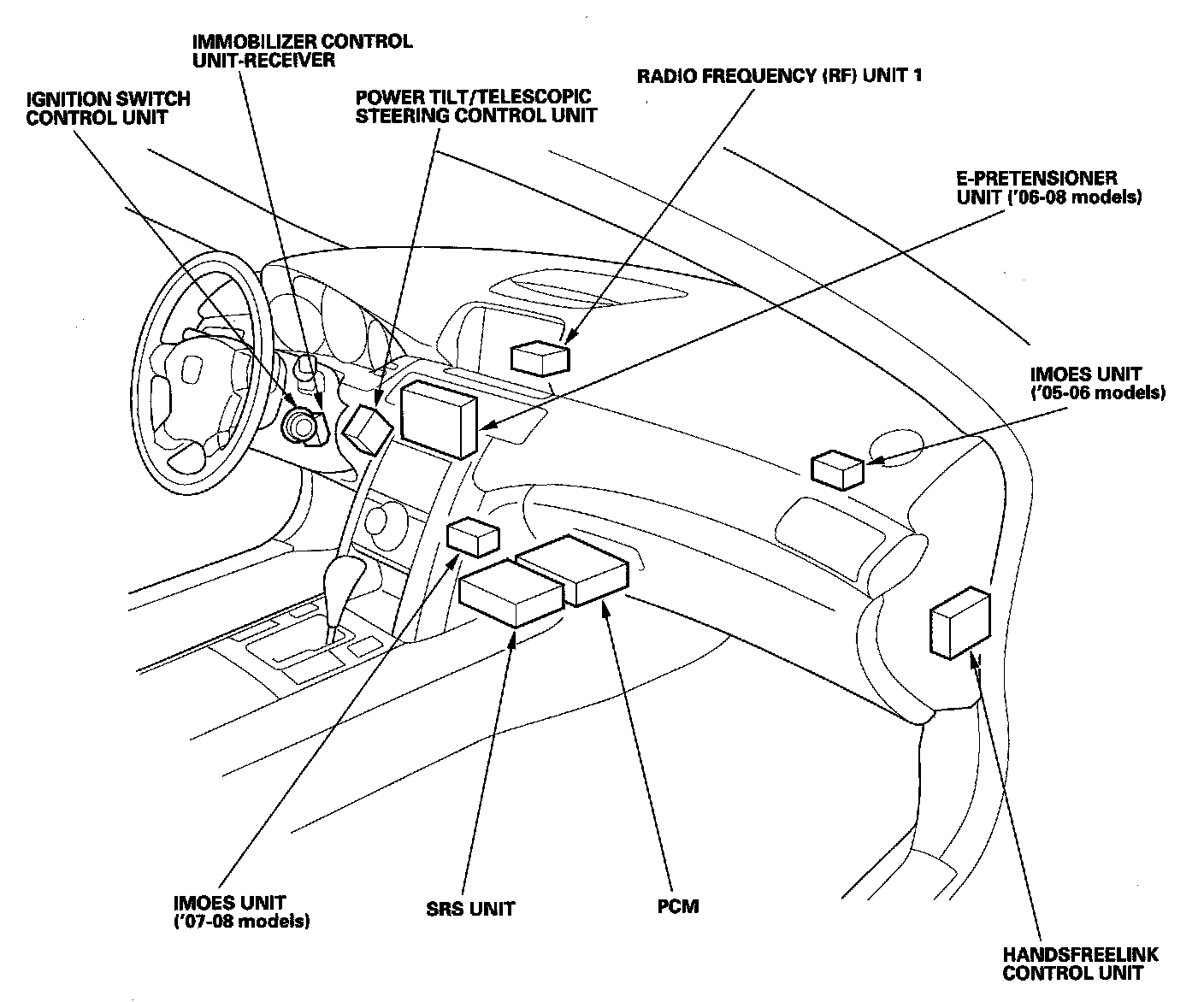 IMMOBILIZER CONTROL UNIT-RECEIVER

IGNITION SWITCH CONTROL UNIT

POWER TILT/TELESCOPIC STEERING CONTROL UNIT

RADIO FREQUENCY (RF) UNIT 1

E-PRETENSIONER UNIT ('06-08 models)

IMOES UNIT ('05-06 models)

IMOES UNIT ('07-08 models)

SRS UNIT

PCM

HANDSFREELINK CONTROL UNIT