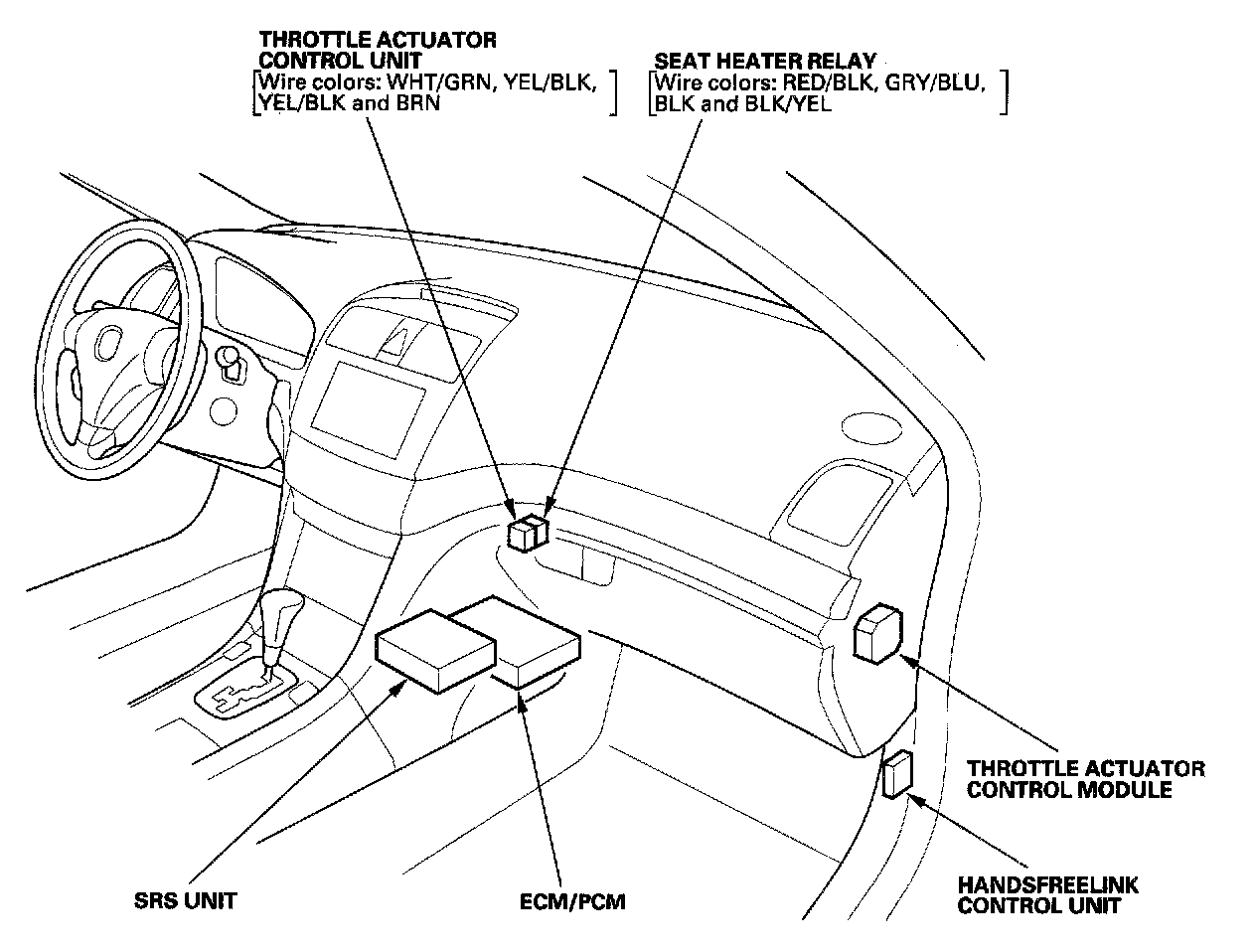 THROTTLE ACTUATOR CONTROL UNIT
[Wire colors: WHT/GRN, YEL/BLK, YEL/BLK and BRN]

SEAT HEATER RELAY
[Wire colors: RED/BLK, GRY/BLU, BLK and BLK/YEL]

THROTTLE ACTUATOR CONTROL MODULE

HANDSFREELINK CONTROL UNIT

SRS UNIT

ECM/PCM