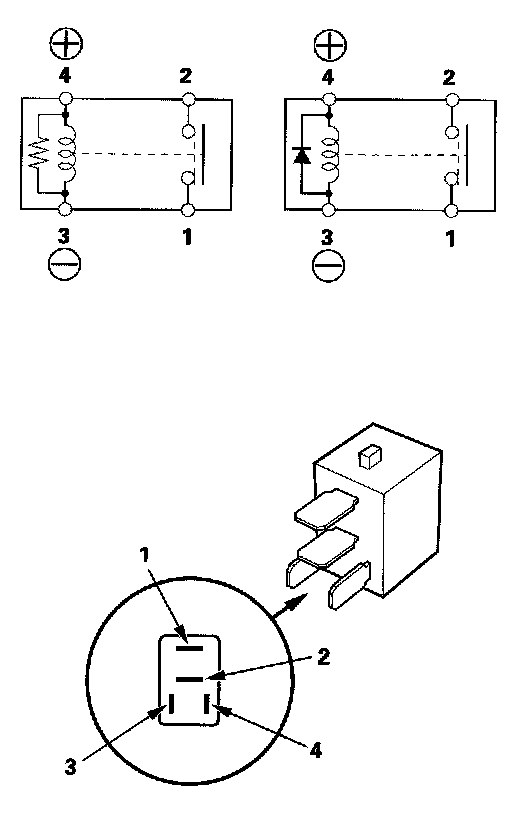 4
2
3
1

4
2
3
1

1
2
3
4