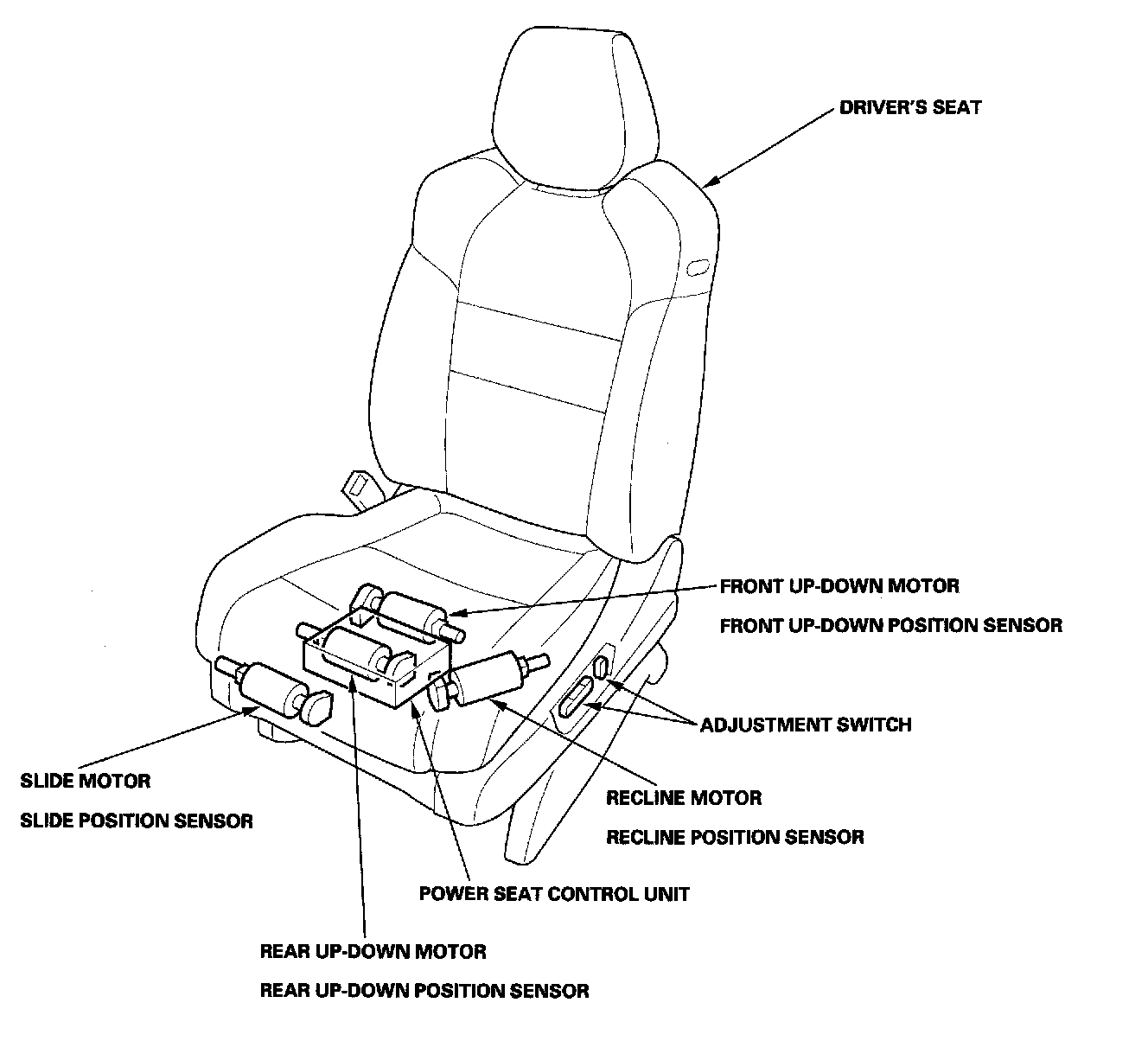 DRIVER'S SEAT

FRONT UP-DOWN MOTOR

FRONT UP-DOWN POSITION SENSOR

ADJUSTMENT SWITCH

SLIDE MOTOR

SLIDE POSITION SENSOR

RECLINE MOTOR

RECLINE POSITION SENSOR

POWER SEAT CONTROL UNIT

REAR UP-DOWN MOTOR

REAR UP-DOWN POSITION SENSOR