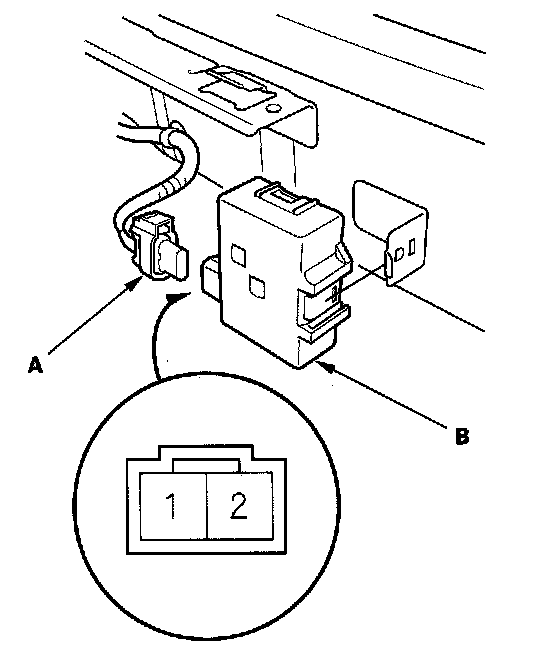 A

B

1 2