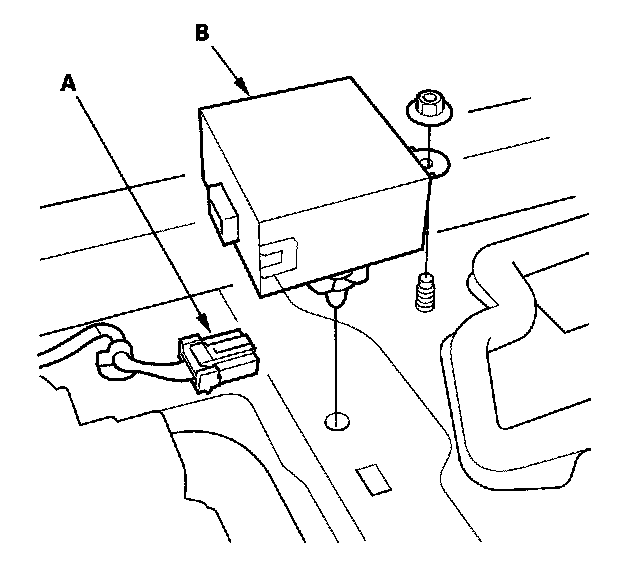 B
A