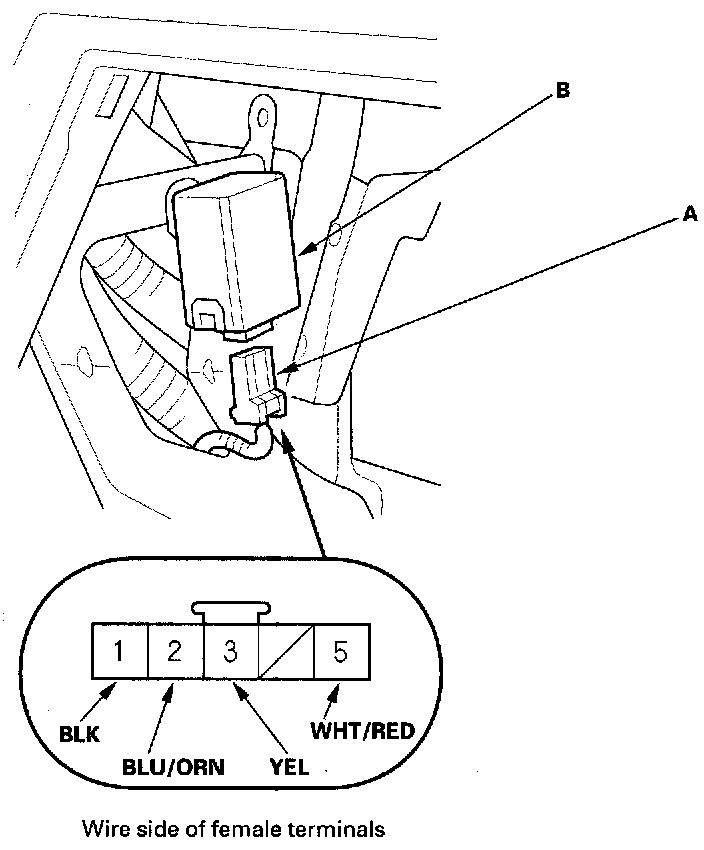 B

A

1 2 3 5

BLK

BLU/ORN

YEL

WHT/RED

Wire side of female terminals