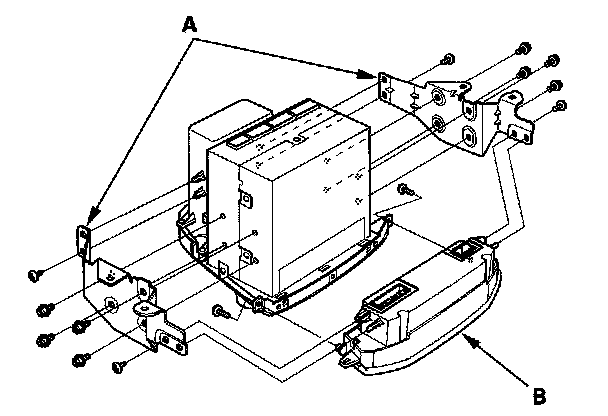 A

B