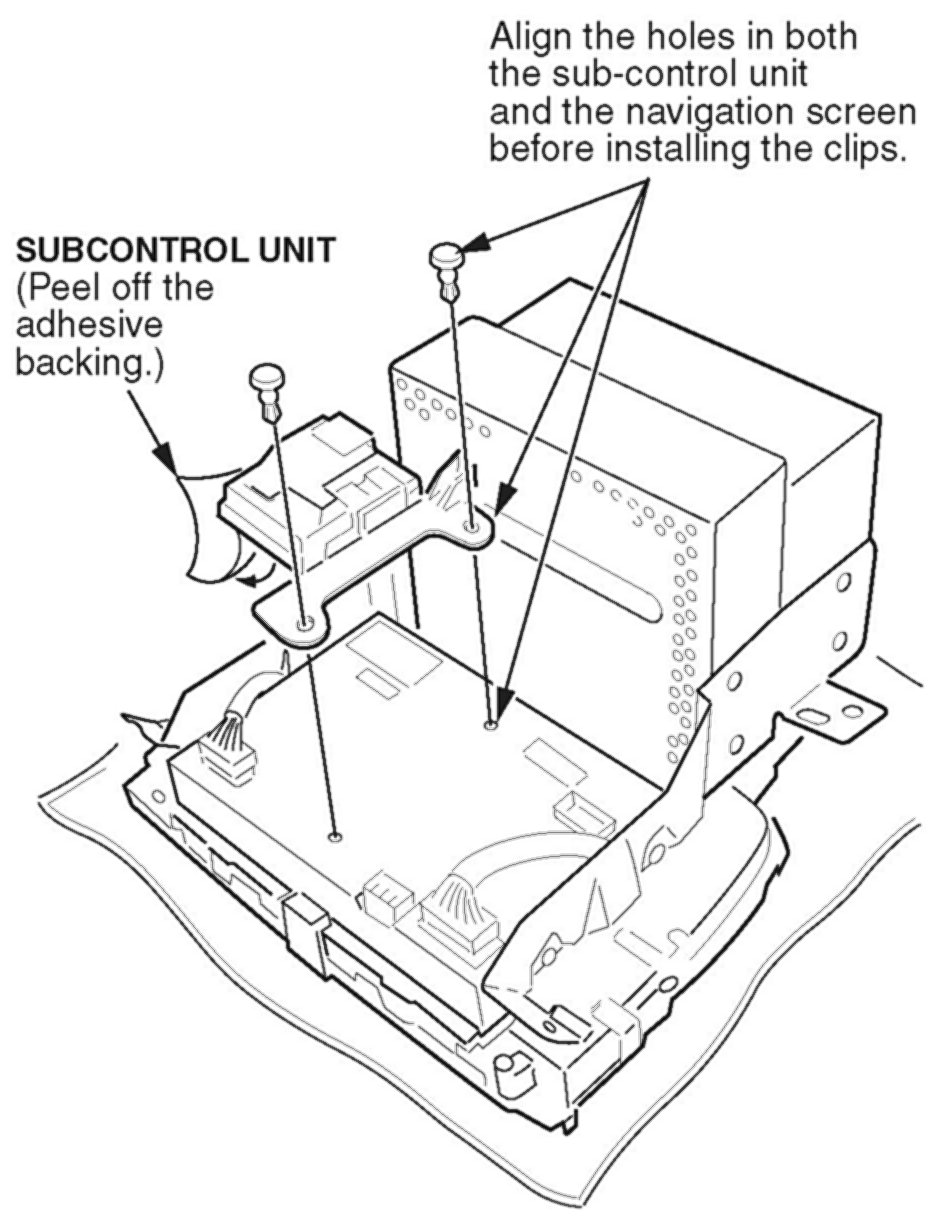 Align the holes in both the sub-control unit and the navigation screen before installing the clips.

SUBCONTROL UNIT
(Peel off the adhesive backing.)