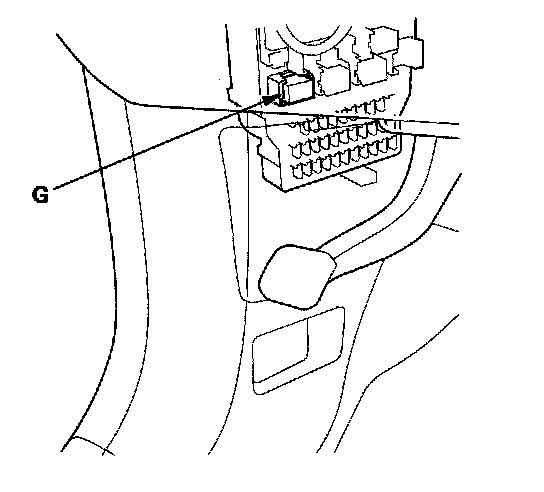 G