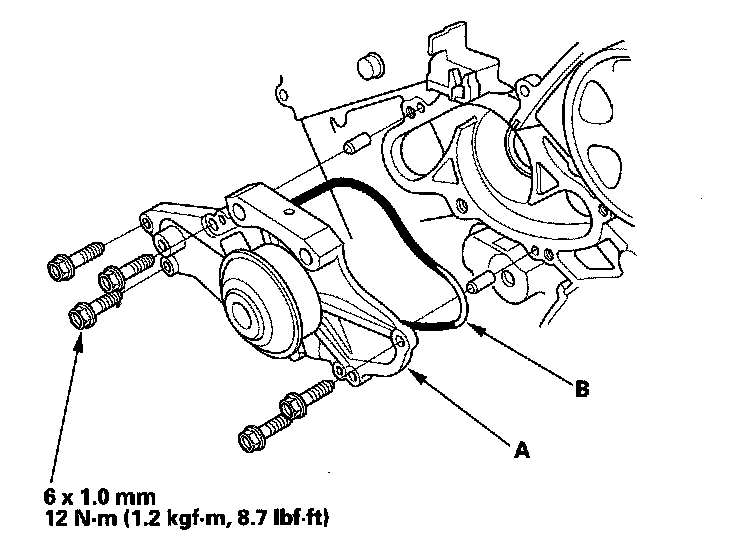 B

A

6 x 1.0 mm
12 N·m (1.2 kgf·m, 8.7 lbf·ft)