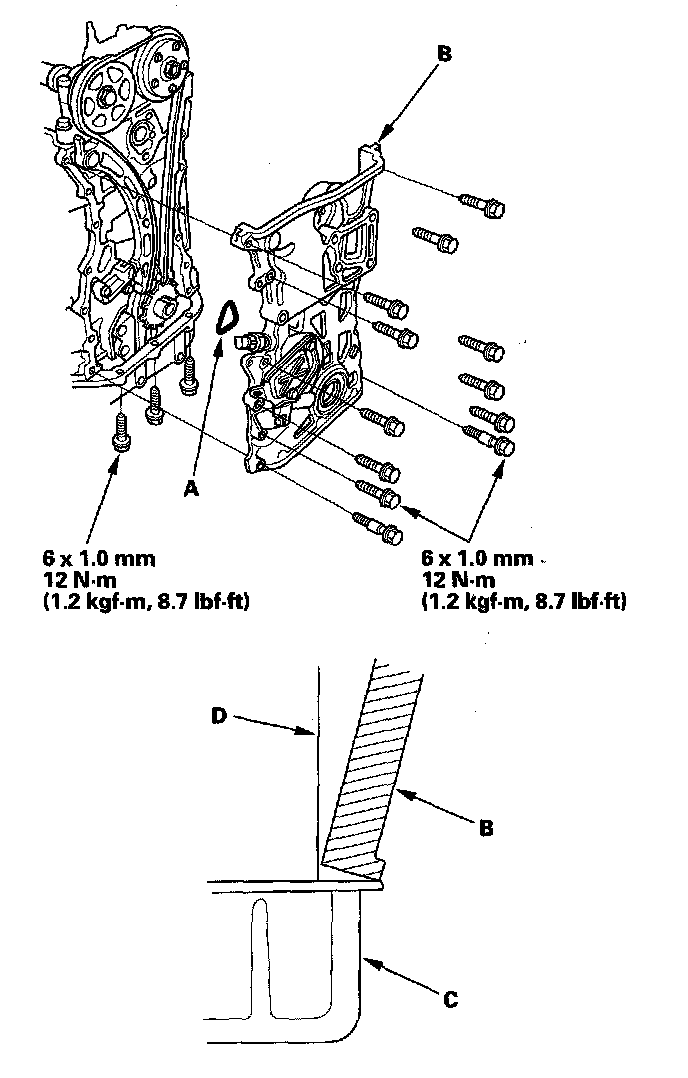 B

A

6 x 1.0 mm
12 N·m
(1.2 kgf·m, 8.7 lbf·ft)

6 x 1.0 mm
12 N·m
(1.2 kgf·m, 8.7 lbf·ft)

D

B

C