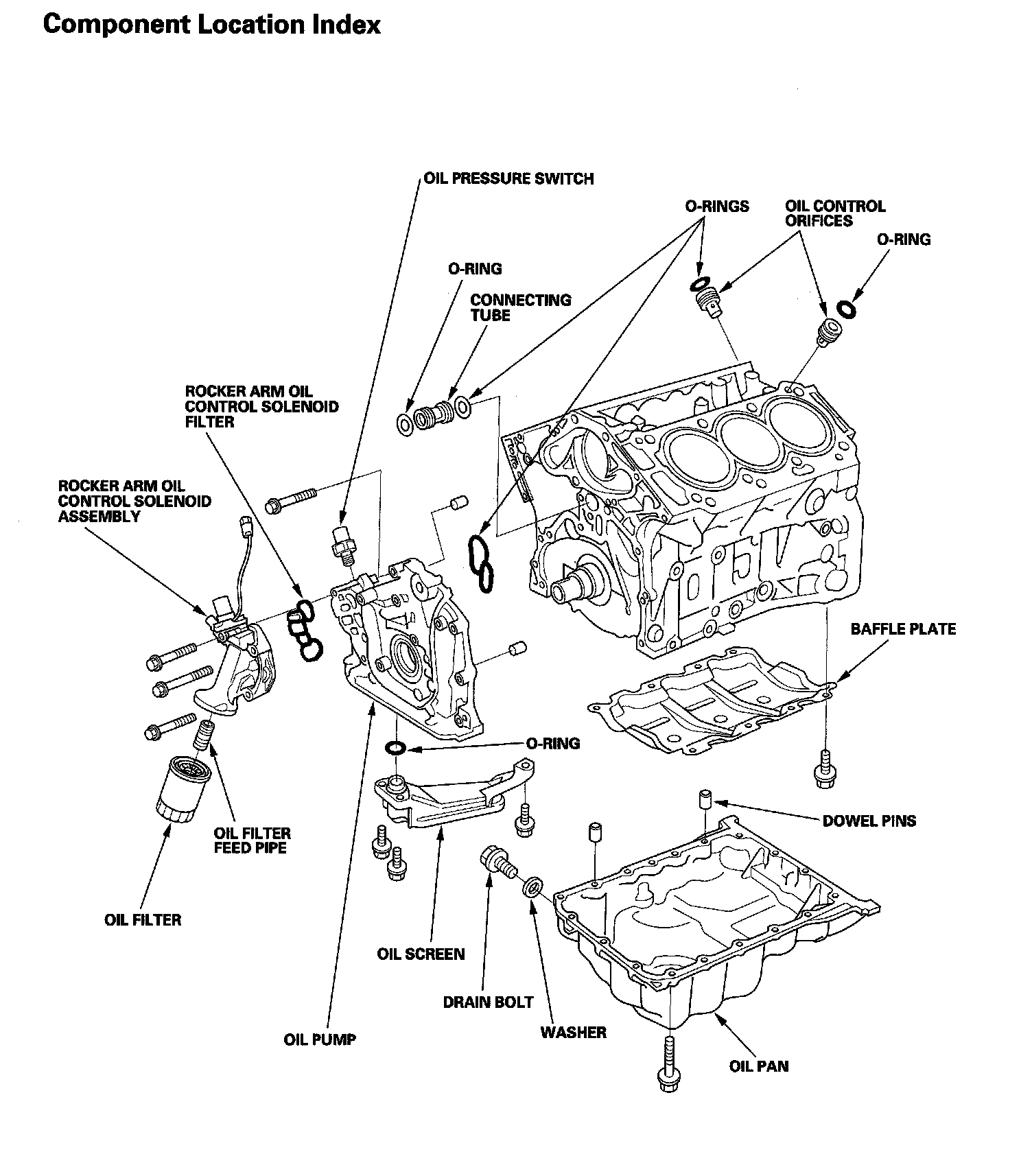 Component Location Index

OIL PRESSURE SWITCH

O-RINGS

OIL CONTROL ORIFICES

O-RING

O-RING

CONNECTING TUBE

ROCKER ARM OIL CONTROL SOLENOID FILTER

ROCKER ARM OIL CONTROL SOLENOID ASSEMBLY

BAFFLE PLATE

O-RING

DOWEL PINS

OIL FILTER FEED PIPE

OIL FILTER

OIL SCREEN

DRAIN BOLT

WASHER

OIL PUMP

OIL PAN