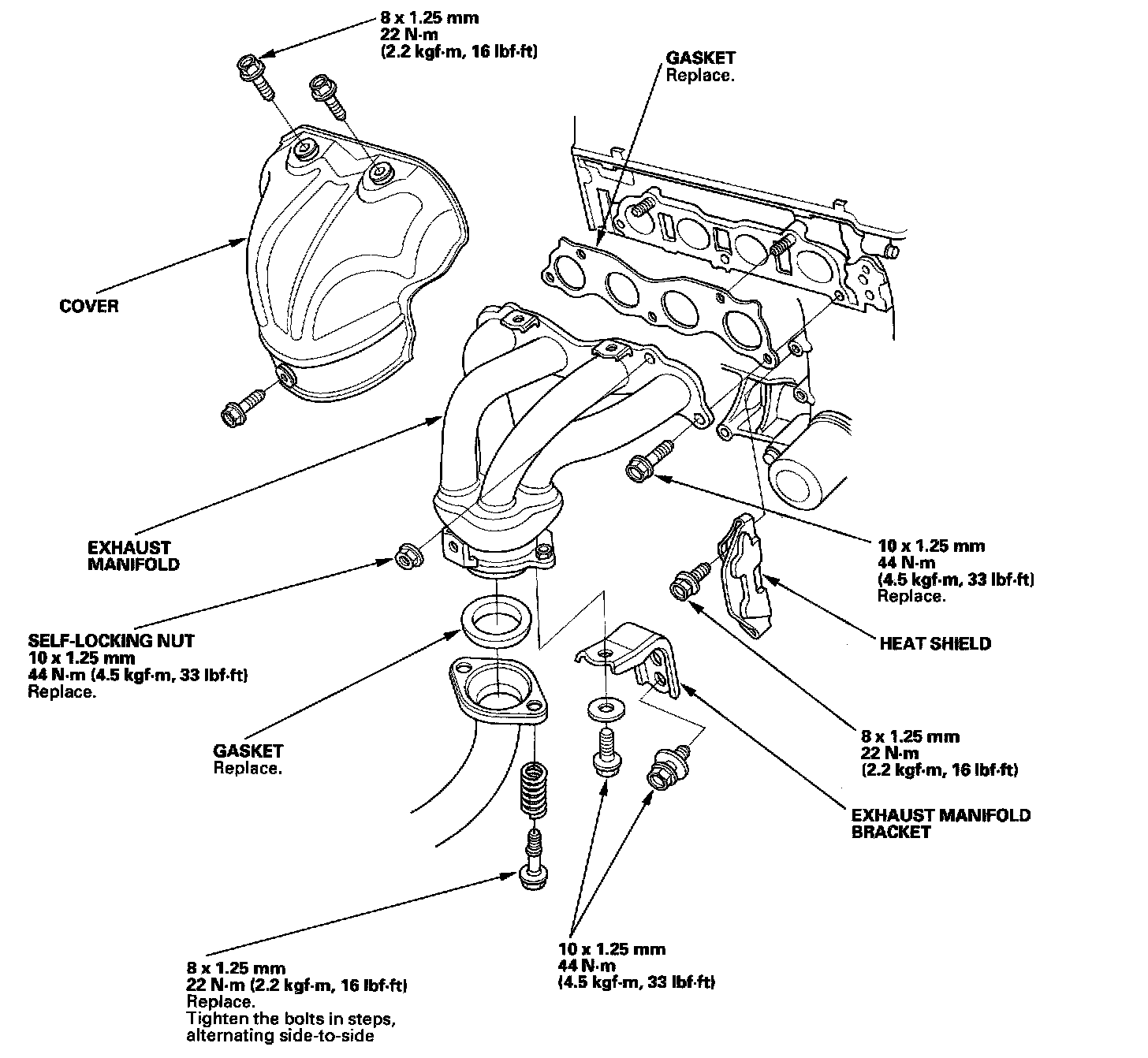 8 x 1.25 mm
22 N·m
(2.2 kgf·m, 16 lbf·ft)

GASKET
Replace.

COVER

EXHAUST
MANIFOLD

10 x 1.25 mm
44 N·m
(4.5 kgf·m, 33 lbf·ft)
Replace.

SELF-LOCKING NUT
10 x 1.25 mm
44 N·m (4.5 kgf·m, 33 lbf·ft)
Replace.

HEAT SHIELD

GASKET
Replace.

8 x 1.25 mm
22 N·m
(2.2 kgf·m, 16 lbf·ft)

EXHAUST MANIFOLD
BRACKET

8 x 1.25 mm
22 N·m (2.2 kgf·m, 16 lbf·ft)
Replace.
Tighten the bolts in steps, alternating side-to-side

10 x 1.25 mm
44 N·m
(4.5 kgf·m, 33 lbf·ft)