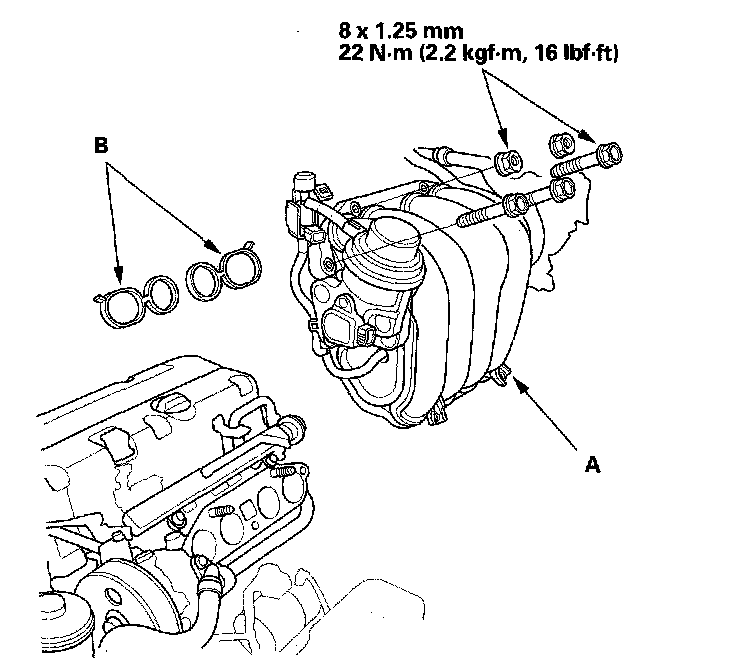 8 x 1.25 mm
22 N·m (2.2 kgf·m, 16 lbf·ft)

B

A