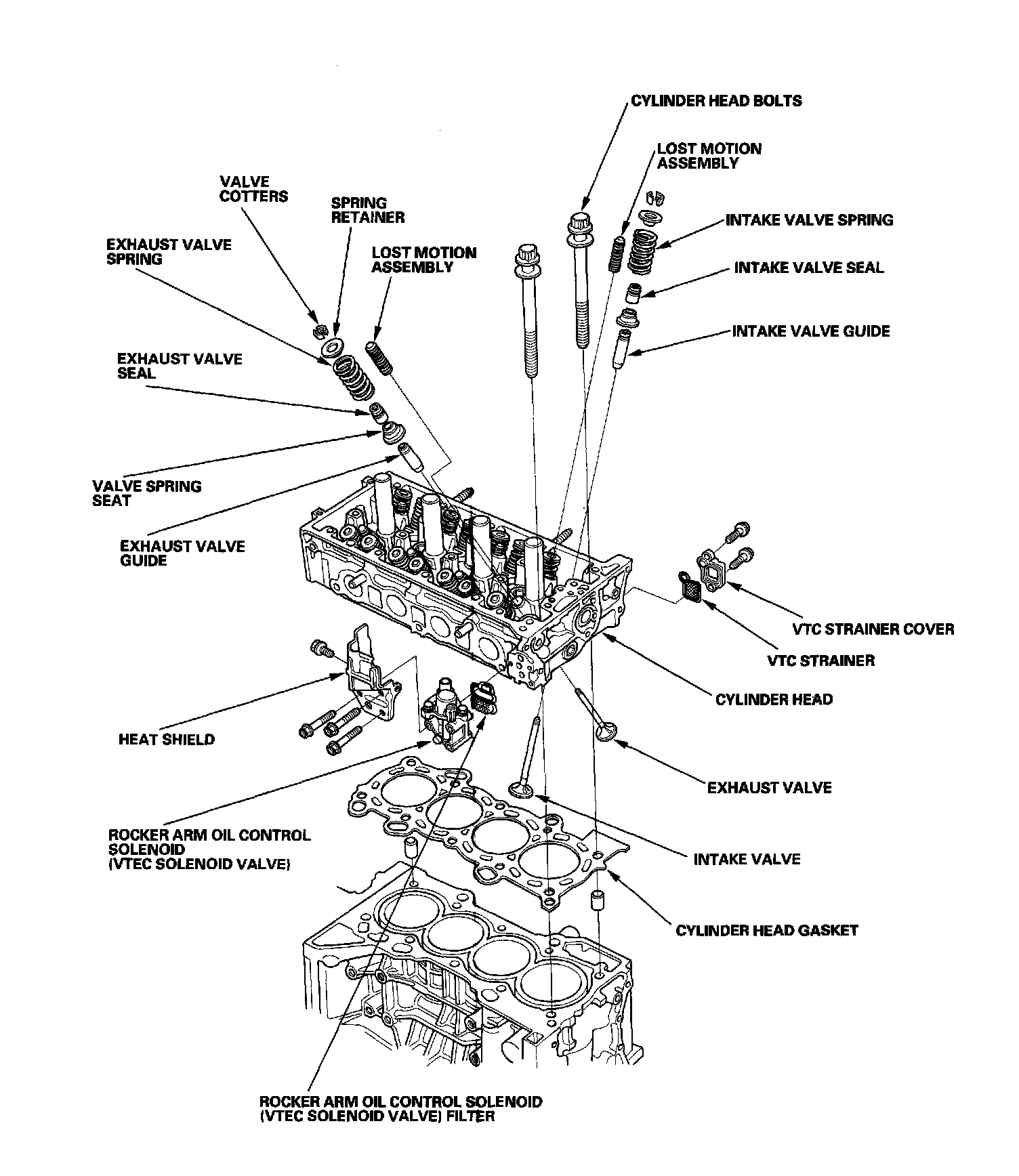 CYLINDER HEAD BOLTS

LOST MOTION ASSEMBLY

VALVE COTTERS

SPRING RETAINER

INTAKE VALVE SPRING

EXHAUST VALVE SPRING

LOST MOTION ASSEMBLY

INTAKE VALVE SEAL

INTAKE VALVE GUIDE

EXHAUST VALVE SEAL

VALVE SPRING SEAT

EXHAUST VALVE GUIDE

VTC STRAINER COVER

VTC STRAINER

CYLINDER HEAD

HEAT SHIELD

EXHAUST VALVE

ROCKER ARM OIL CONTROL SOLENOID (VTEC SOLENOID VALVE)

INTAKE VALVE

CYLINDER HEAD GASKET

ROCKER ARM OIL CONTROL SOLENOID (VTEC SOLENOID VALVE) FILTER