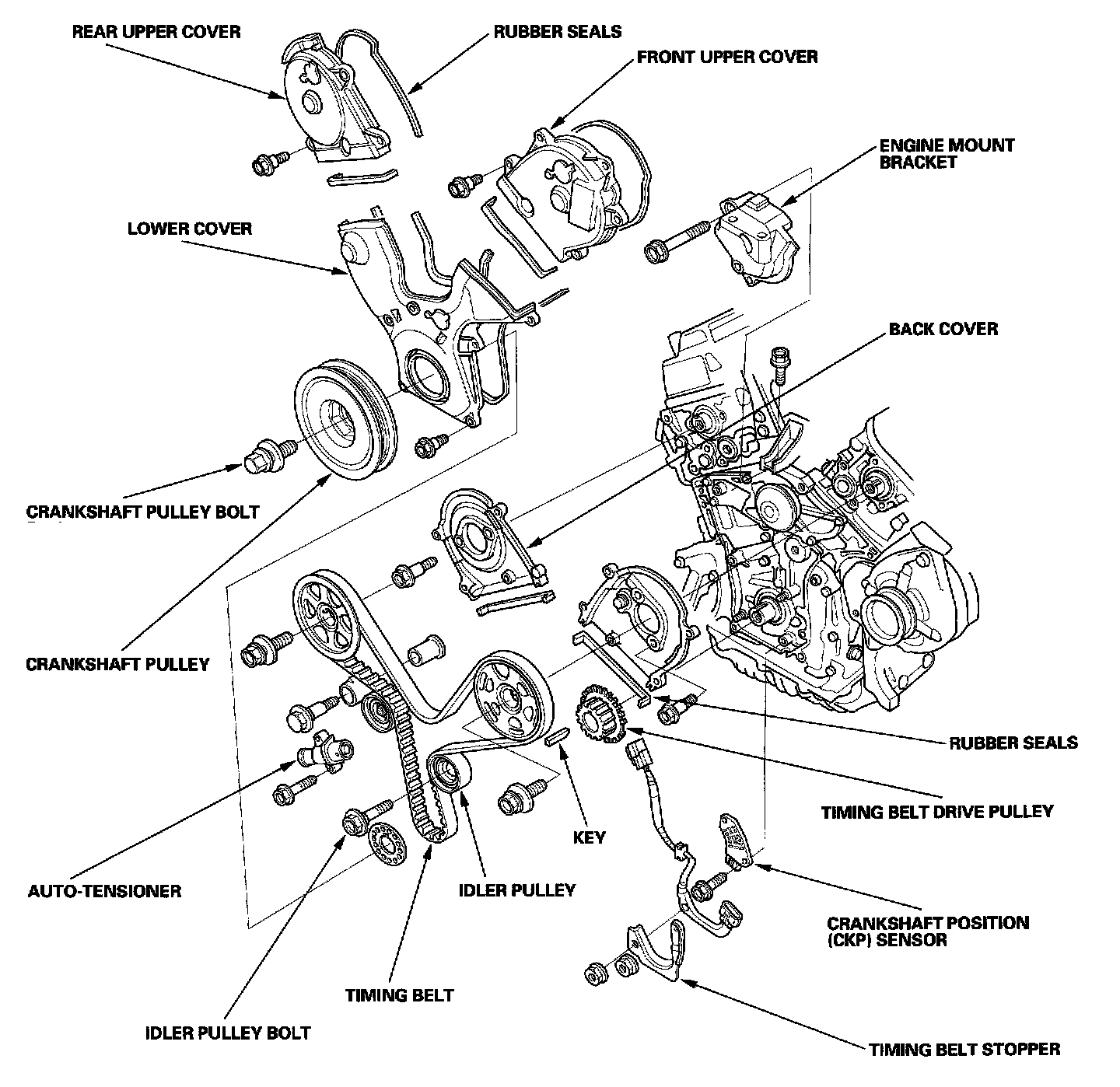 REAR UPPER COVER

RUBBER SEALS

FRONT UPPER COVER

ENGINE MOUNT BRACKET

LOWER COVER

BACK COVER

CRANKSHAFT PULLEY BOLT

CRANKSHAFT PULLEY

RUBBER SEALS

TIMING BELT DRIVE PULLEY

KEY

AUTO-TENSIONER

IDLER PULLEY

CRANKSHAFT POSITION (CKP) SENSOR

TIMING BELT

IDLER PULLEY BOLT

TIMING BELT STOPPER