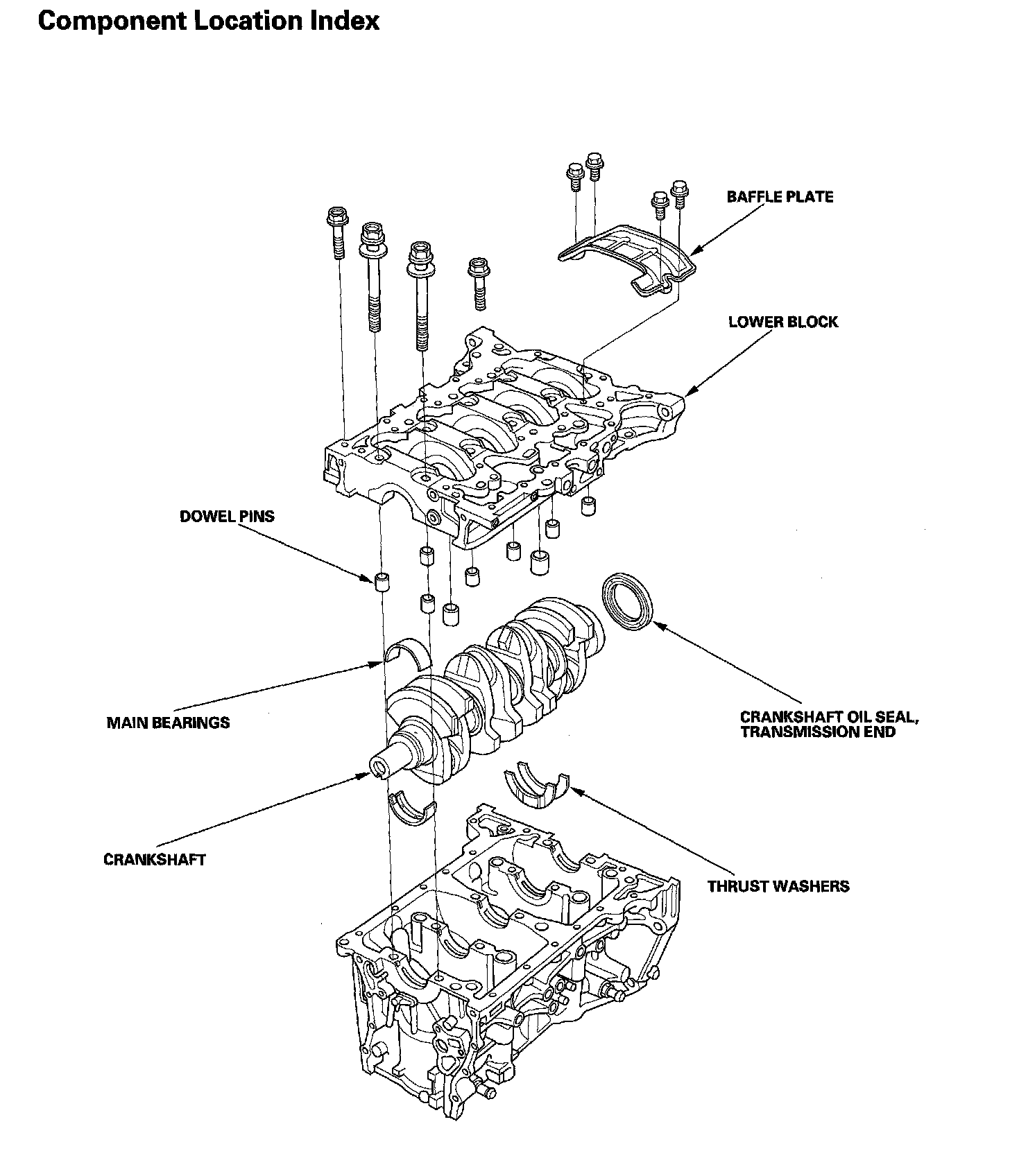 Component Location Index

BAFFLE PLATE

LOWER BLOCK

DOWEL PINS

MAIN BEARINGS

CRANKSHAFT OIL SEAL, TRANSMISSION END

CRANKSHAFT

THRUST WASHERS