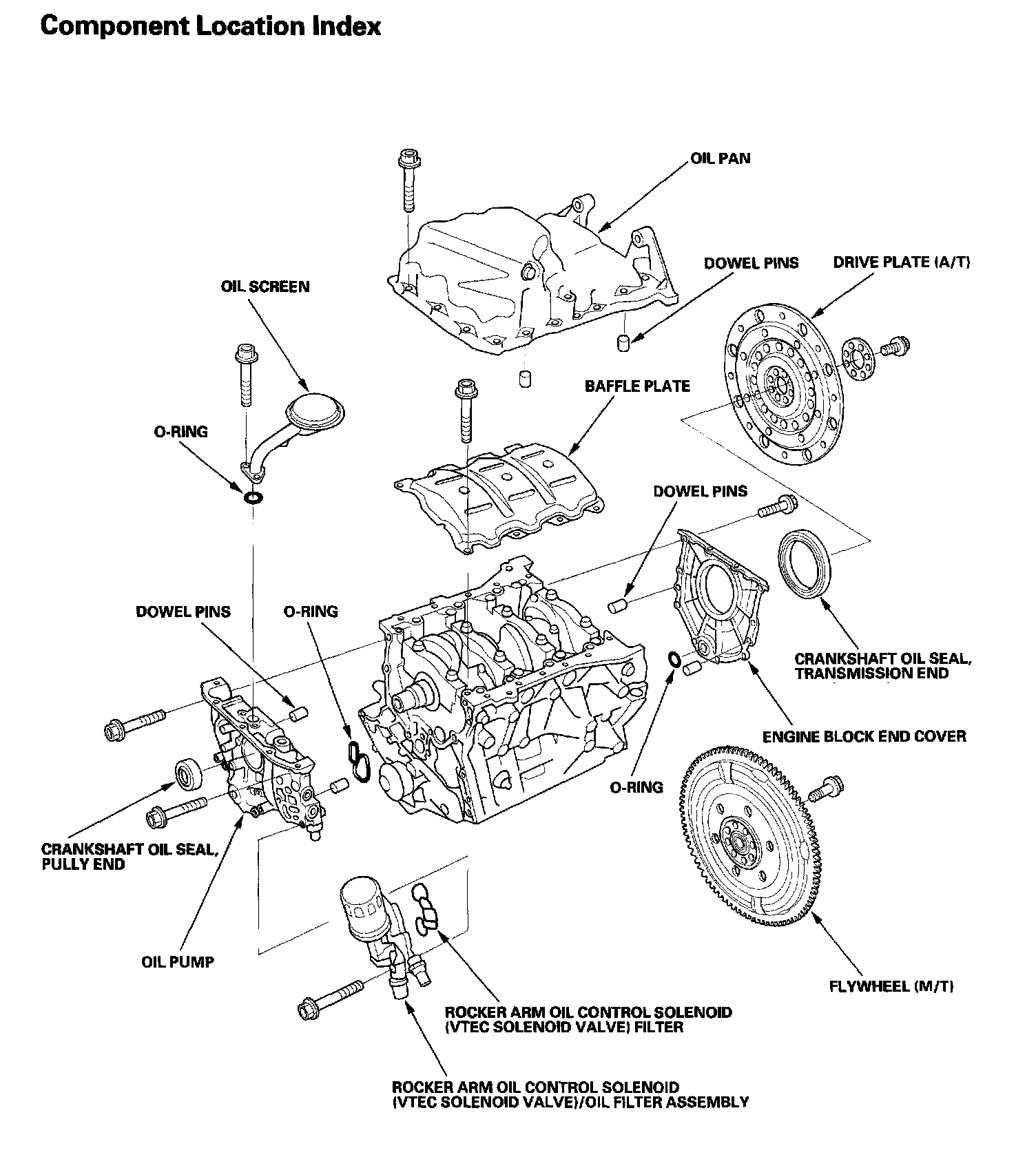 Component Location Index

OIL PAN

DOWEL PINS

DRIVE PLATE (A/T)

OIL SCREEN

BAFFLE PLATE

O-RING

DOWEL PINS

DOWEL PINS

O-RING

CRANKSHAFT OIL SEAL, TRANSMISSION END

ENGINE BLOCK END COVER

O-RING

CRANKSHAFT OIL SEAL, PULLY END

OIL PUMP

FLYWHEEL (M/T)

ROCKER ARM OIL CONTROL SOLENOID (VTEC SOLENOID VALVE) FILTER

ROCKER ARM OIL CONTROL SOLENOID (VTEC SOLENOID VALVE)/OIL FILTER ASSEMBLY