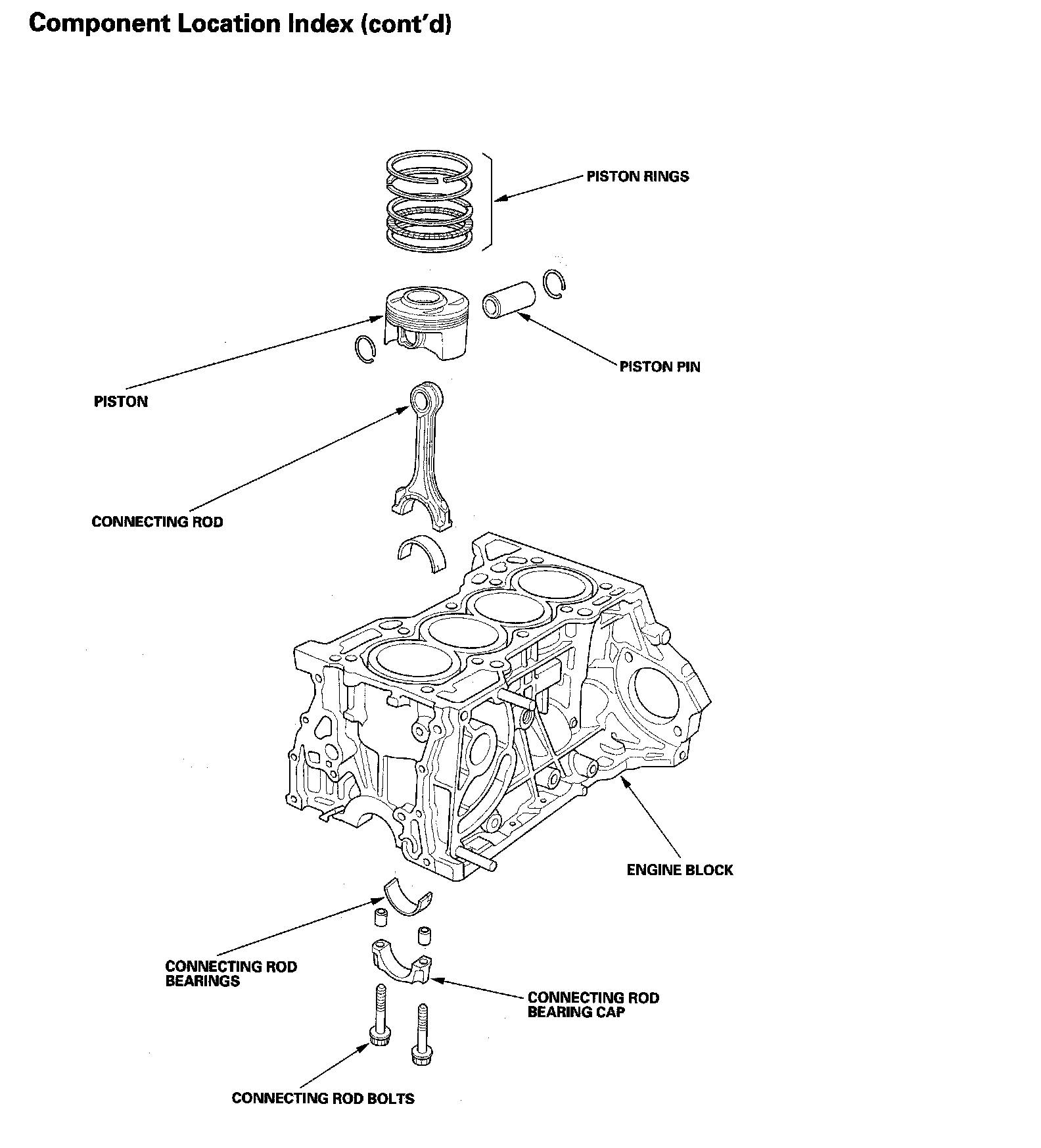 Component Location Index (cont'd)

PISTON RINGS

PISTON PIN

PISTON

CONNECTING ROD

ENGINE BLOCK

CONNECTING ROD BEARINGS

CONNECTING ROD BEARING CAP

CONNECTING ROD BOLTS