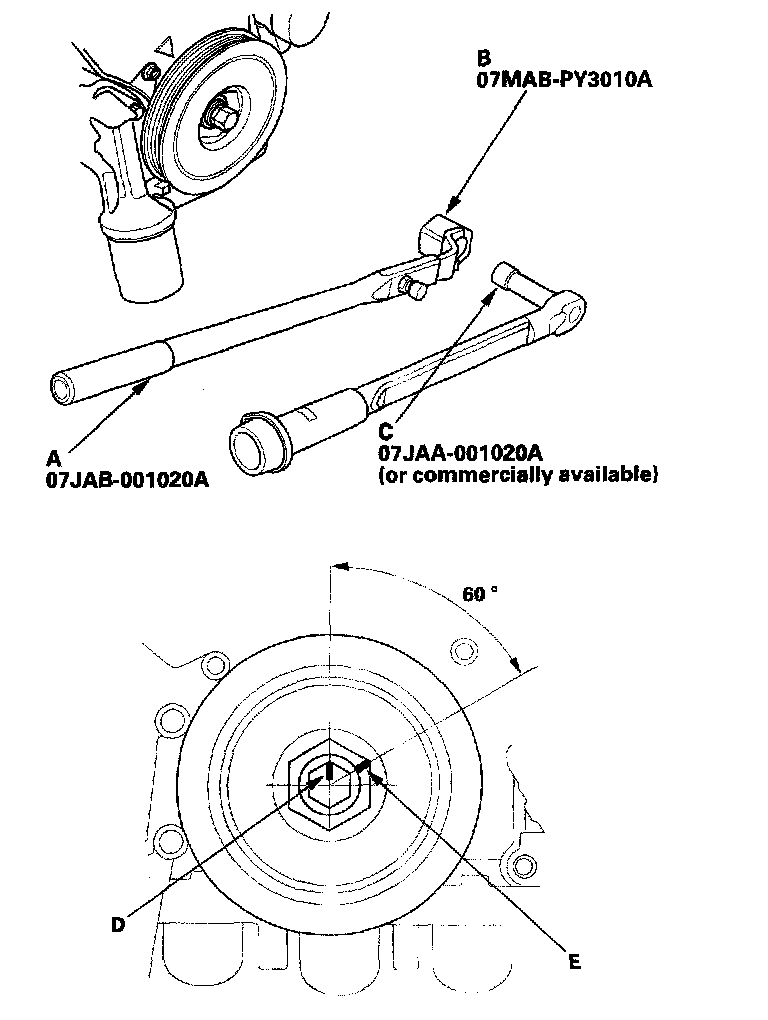 B
07MAB-PY3010A

A
07JAB-001020A

C
07JAA-001020A
(or commercially available)

60 °

D

E