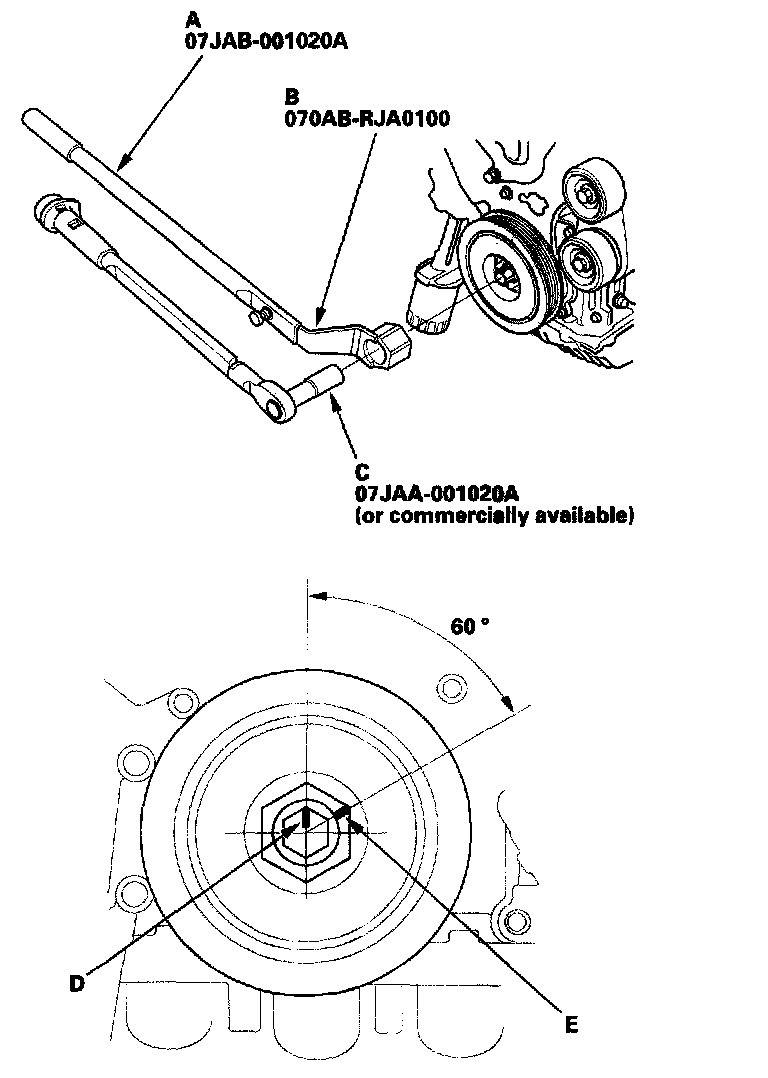 A
07JAB-001020A

B
070AB-RJA0100

C
07JAA-001020A
(or commercially available)

60 °

D

E