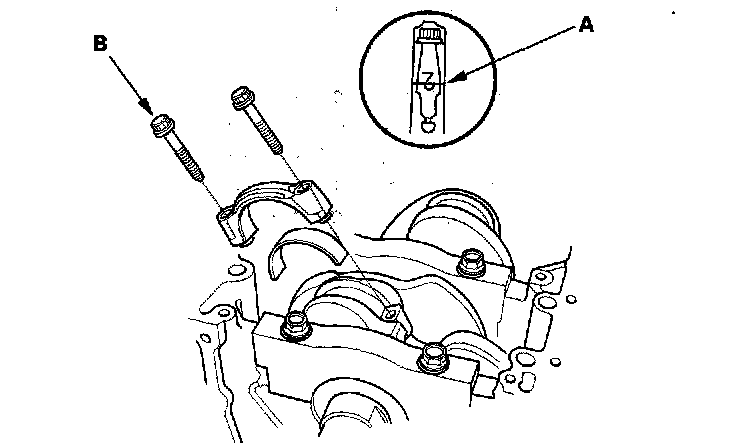 B

A