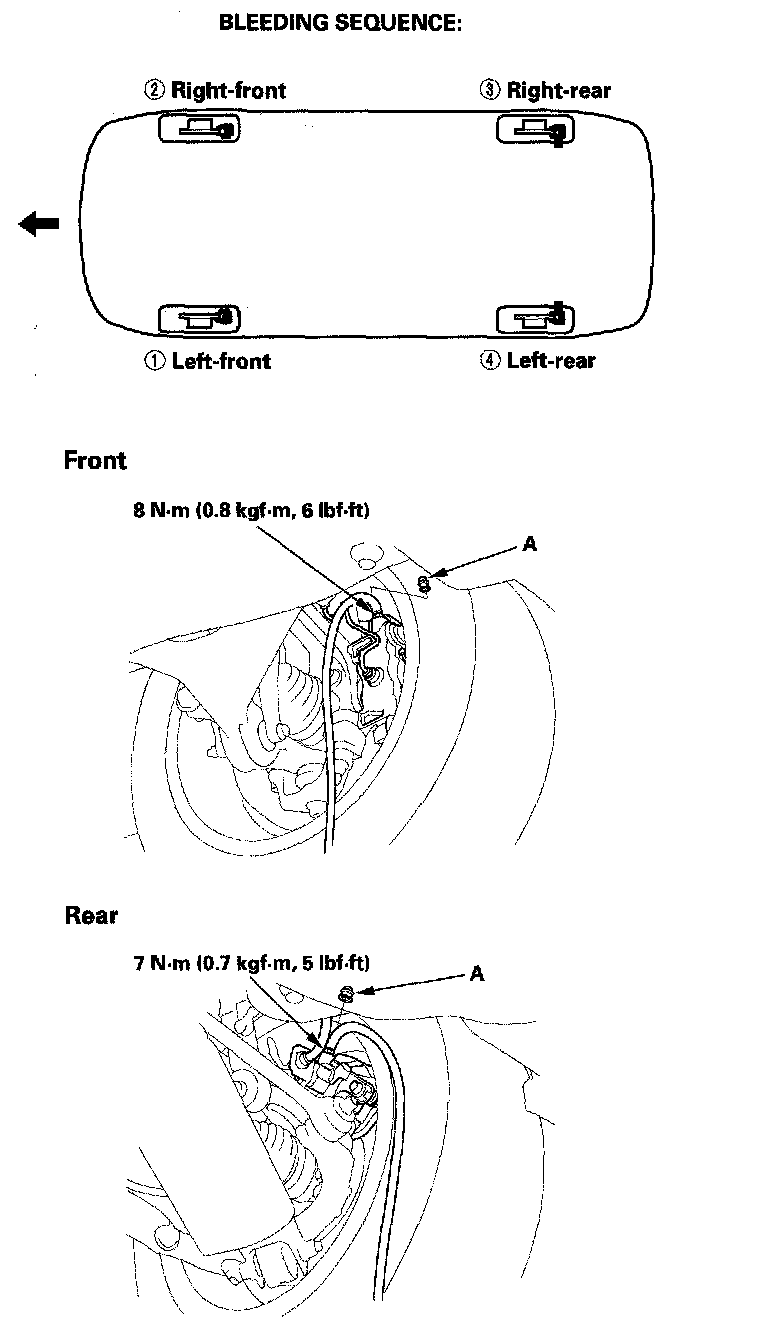 BLEEDING SEQUENCE:

② Right-front

③ Right-rear

① Left-front

④ Left-rear

Front

8 N·m (0.8 kgf·m, 6 lbf·ft)

A

Rear

7 N·m (0.7 kgf·m, 5 lbf·ft)

A