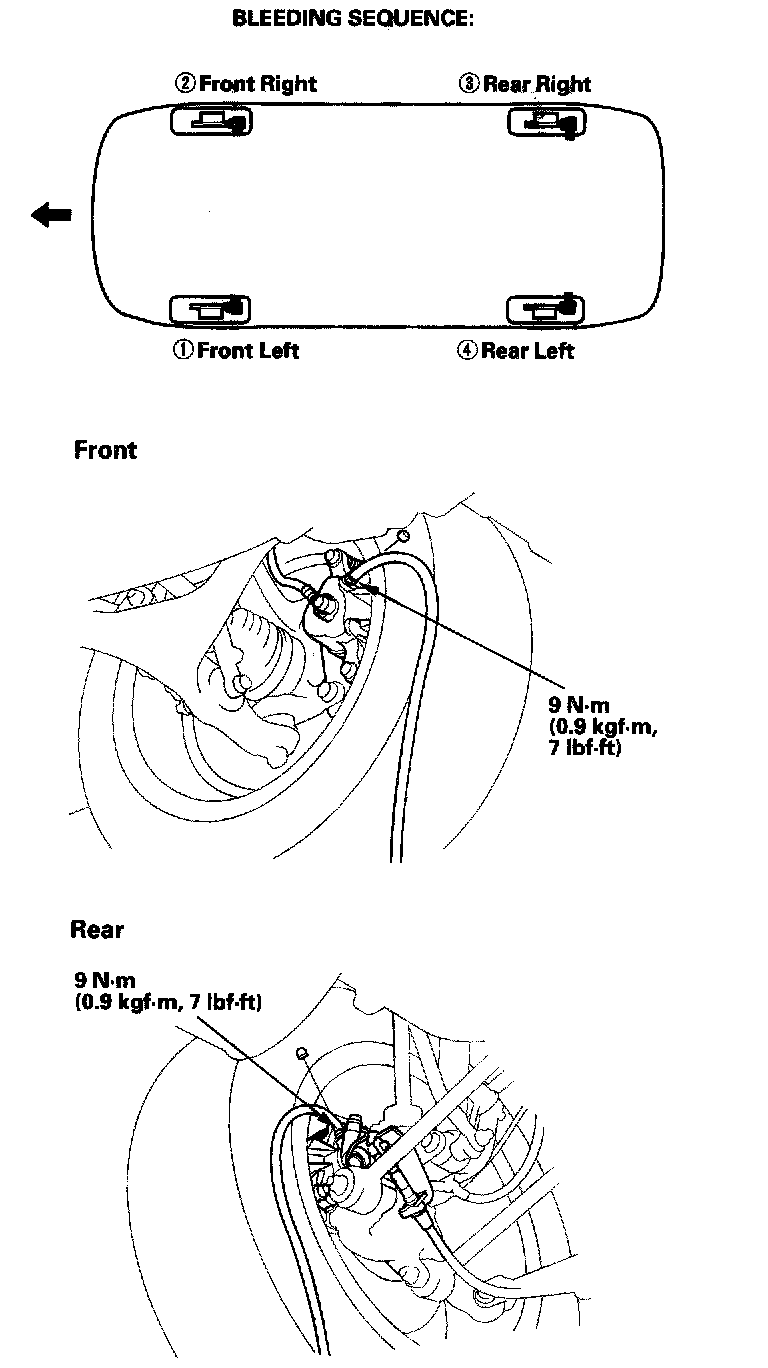 BLEEDING SEQUENCE:

② Front Right

③ Rear Right

① Front Left

④ Rear Left

Front

9 N·m (0.9 kgf·m, 7 lbf·ft)

Rear

9 N·m (0.9 kgf·m, 7 lbf·ft)