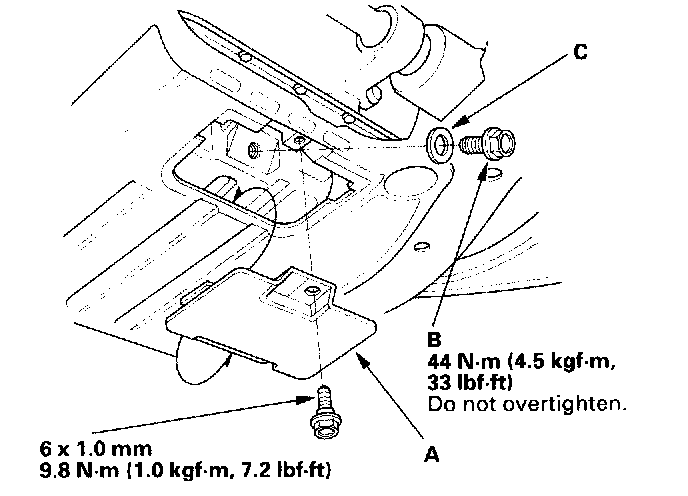 C

B
44 N·m (4.5 kgf·m, 33 lbf·ft)
Do not overtighten.

6 x 1.0 mm
9.8 N·m (1.0 kgf·m, 7.2 lbf·ft)

A