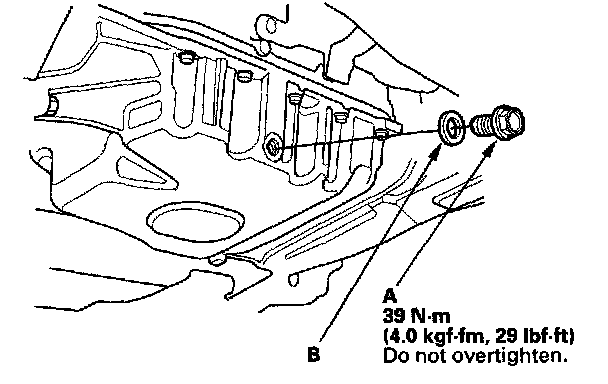 A
39 N·m
(4.0 kgf·fm, 29 lbf·ft)
Do not overtighten.

B