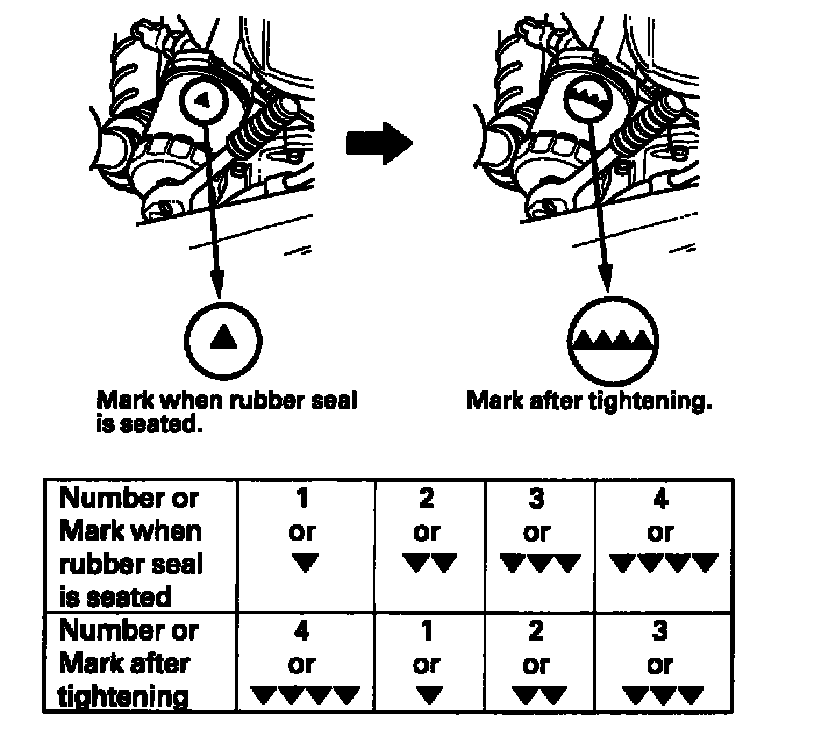 Mark when rubber seal is seated.

Mark after tightening.

| Number or Mark when rubber seal is seated | 1 or ▼ | 2 or ▼▼ | 3 or ▼▼▼ | 4 or ▼▼▼▼ |
|---|---|---|---|---|
| Number or Mark after tightening | 4 or ▼▼▼▼ | 1 or ▼ | 2 or ▼▼ | 3 or ▼▼▼ |