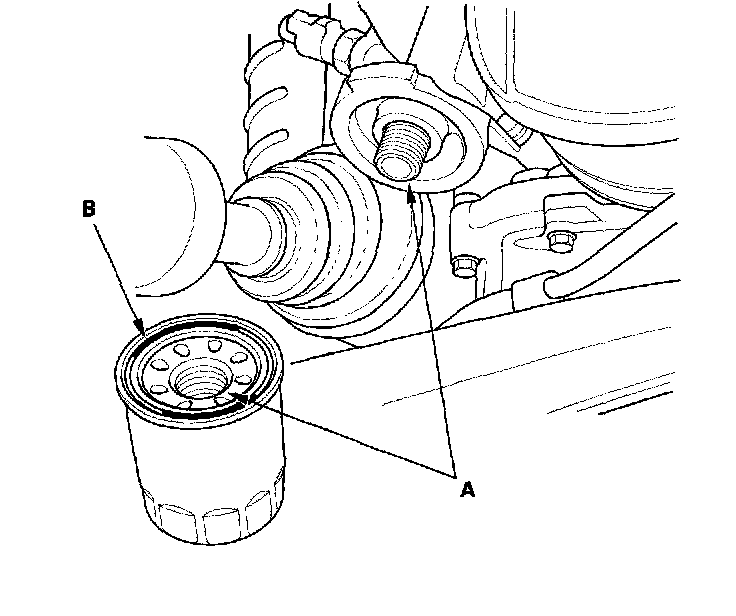 B

A