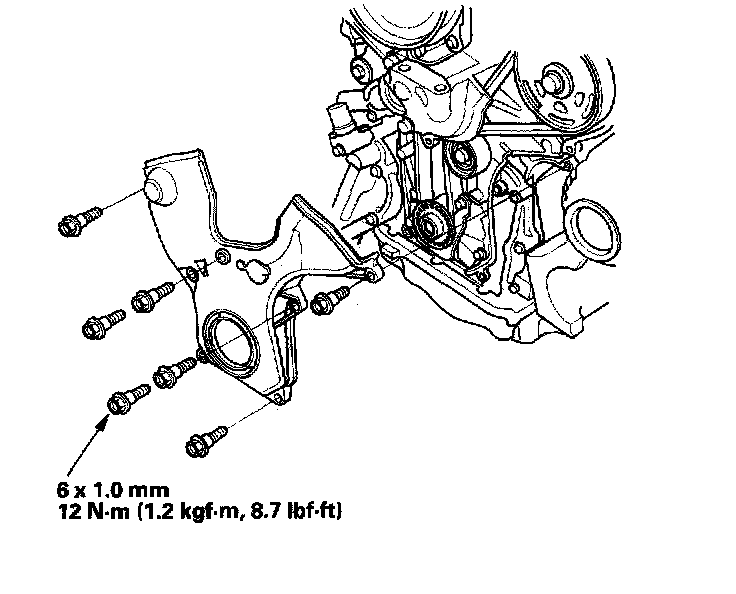 6 x 1.0 mm
12 N·m (1.2 kgf·m, 8.7 lbf·ft)