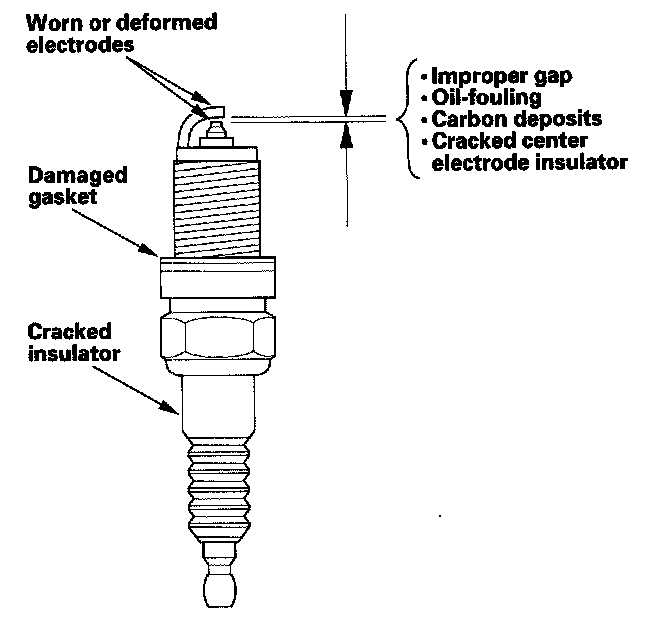 Worn or deformed electrodes

• Improper gap
• Oil-fouling
• Carbon deposits
• Cracked center electrode insulator

Damaged gasket

Cracked insulator