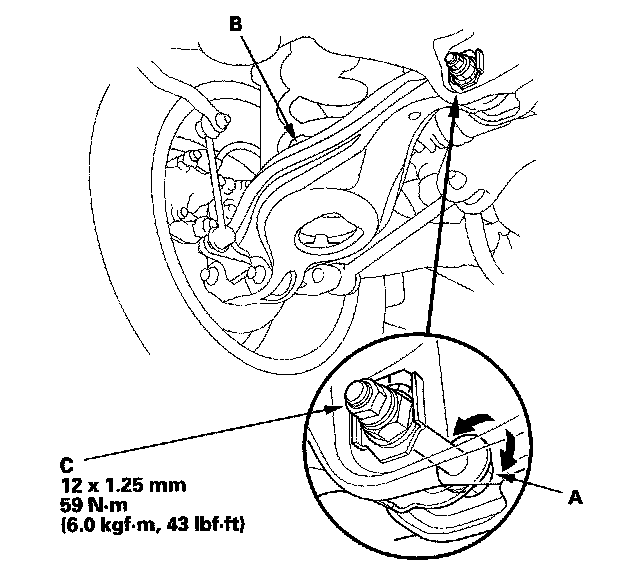 B

C
12 x 1.25 mm
59 N·m
(6.0 kgf·m, 43 lbf·ft)

A