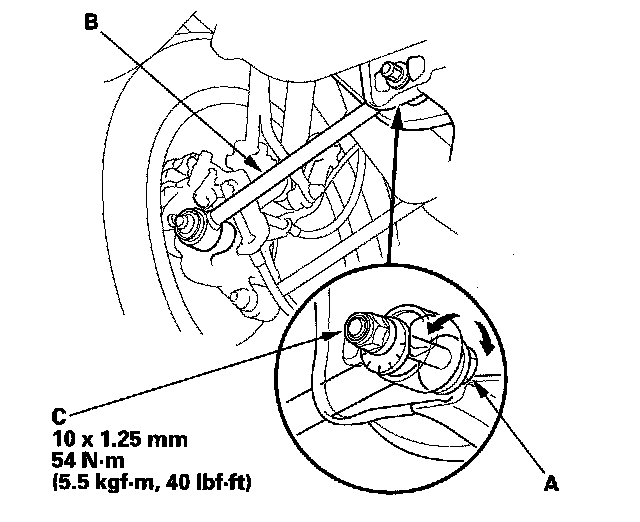 B

C
10 x 1.25 mm
54 N·m
(5.5 kgf·m, 40 lbf·ft)

A