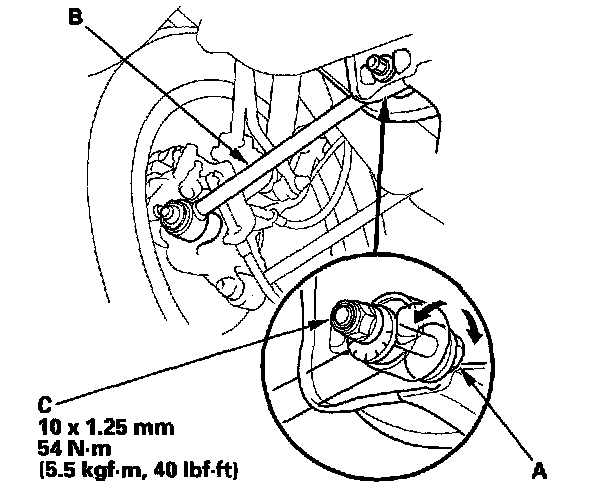 B

C
10 x 1.25 mm
54 N·m
(5.5 kgf·m, 40 lbf·ft)

A