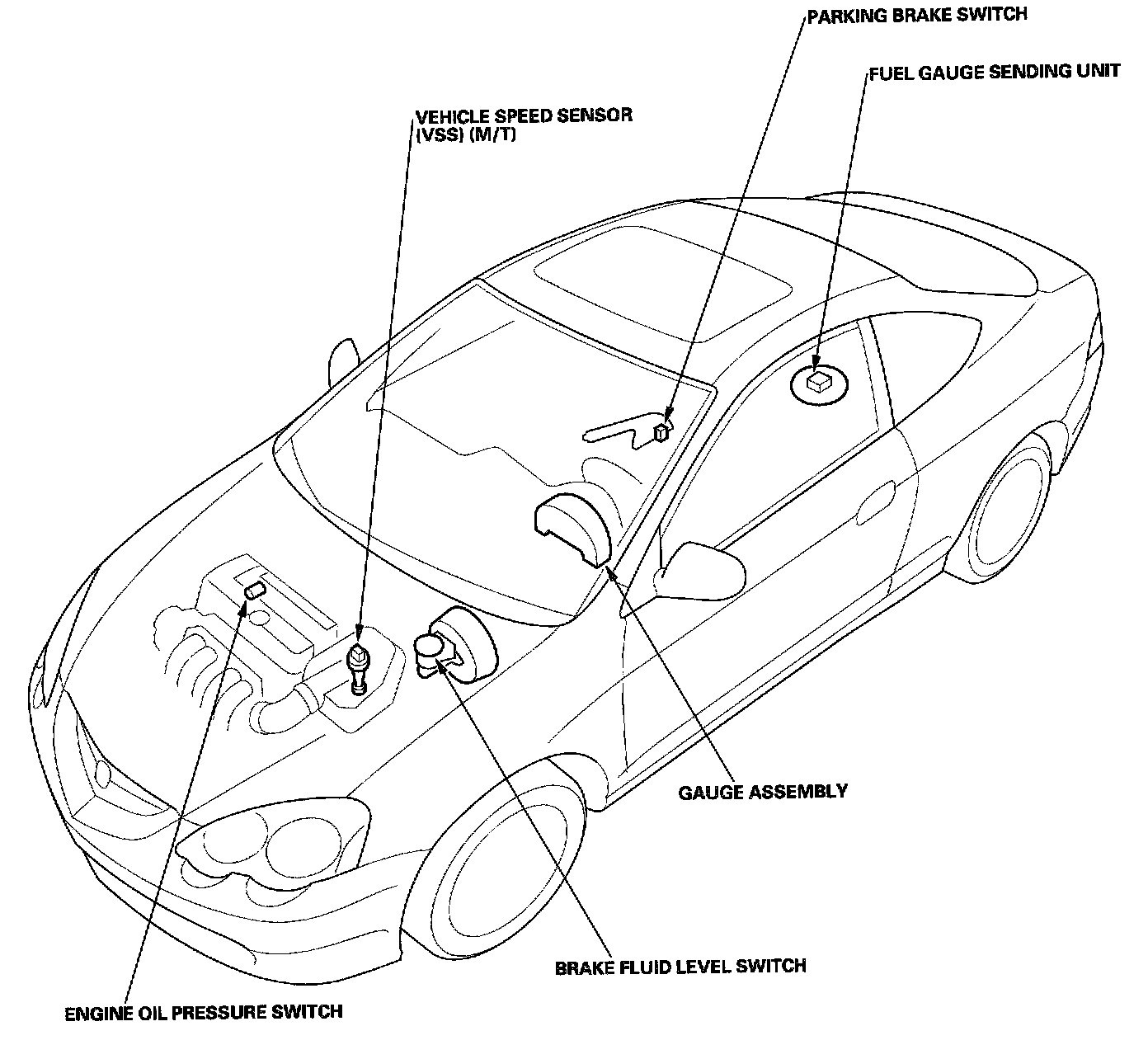 PARKING BRAKE SWITCH

FUEL GAUGE SENDING UNIT

VEHICLE SPEED SENSOR (VSS) (M/T)

GAUGE ASSEMBLY

BRAKE FLUID LEVEL SWITCH

ENGINE OIL PRESSURE SWITCH