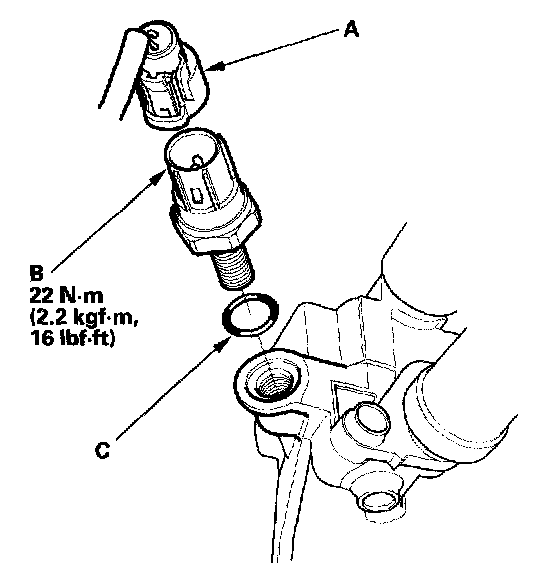 A

B
22 N·m
(2.2 kgf·m,
16 lbf·ft)

C