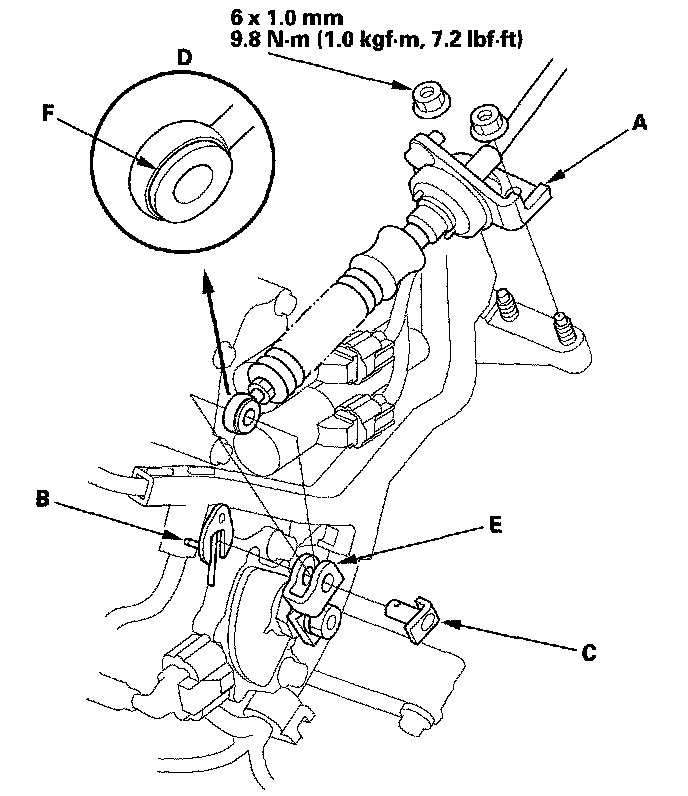 6 x 1.0 mm
9.8 N·m (1.0 kgf·m, 7.2 lbf·ft)

D

F

A

B

E

C