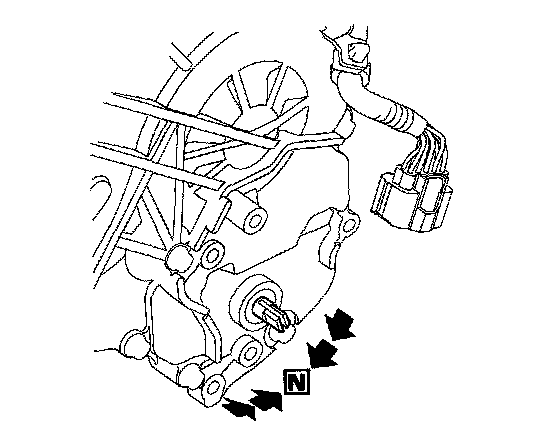 N